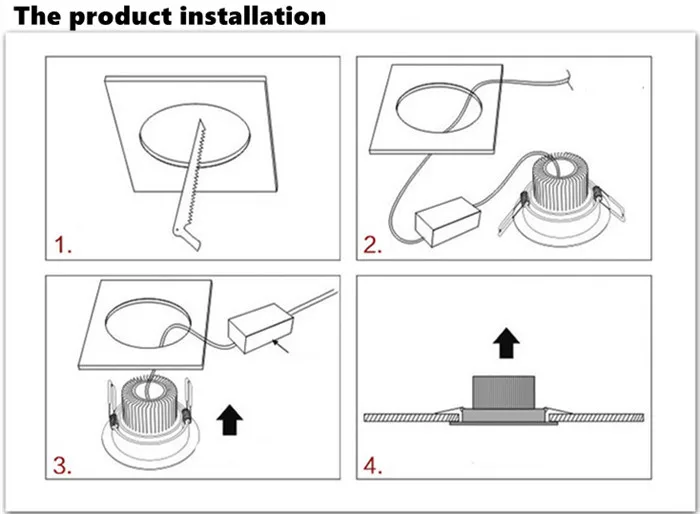 The product installation

1.

2.

3.

4.