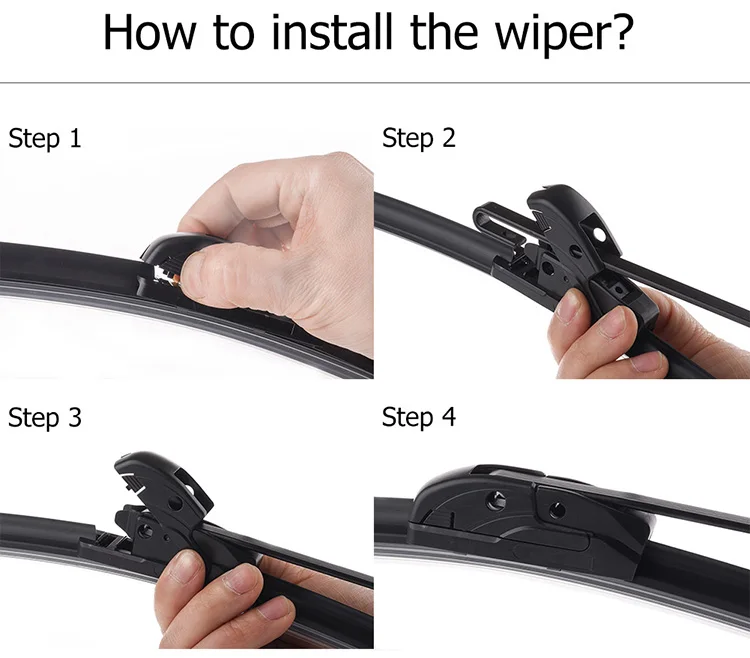 How to install the wiper?

Step 1

Step 2

Step 3

Step 4