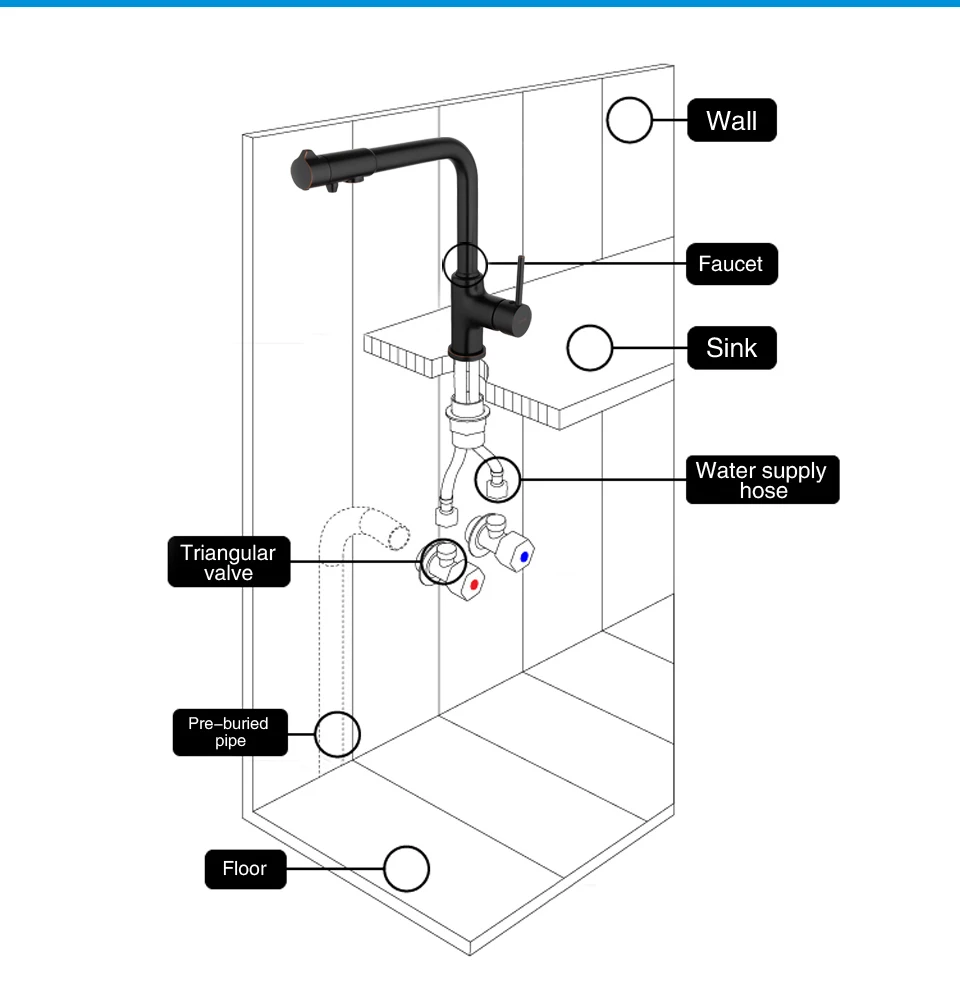 Wall

Faucet

Sink

Water supply hose

Triangular valve

Pre-buried pipe

Floor