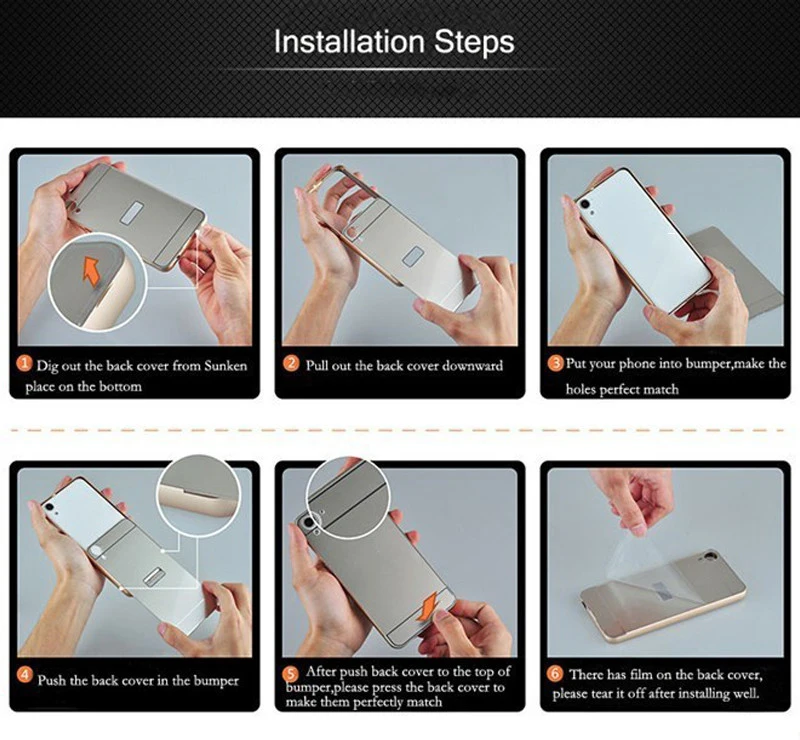 Installation Steps

1 Dig out the back cover from Sunken place on the bottom

2 Pull out the back cover downward

3 Put your phone into bumper,make the holes perfect match

4 Push the back cover in the bumper

5 After push back cover to the top of bumper,please press the back cover to make them perfectly match

6 There has film on the back cover, please tear it off after installing well.