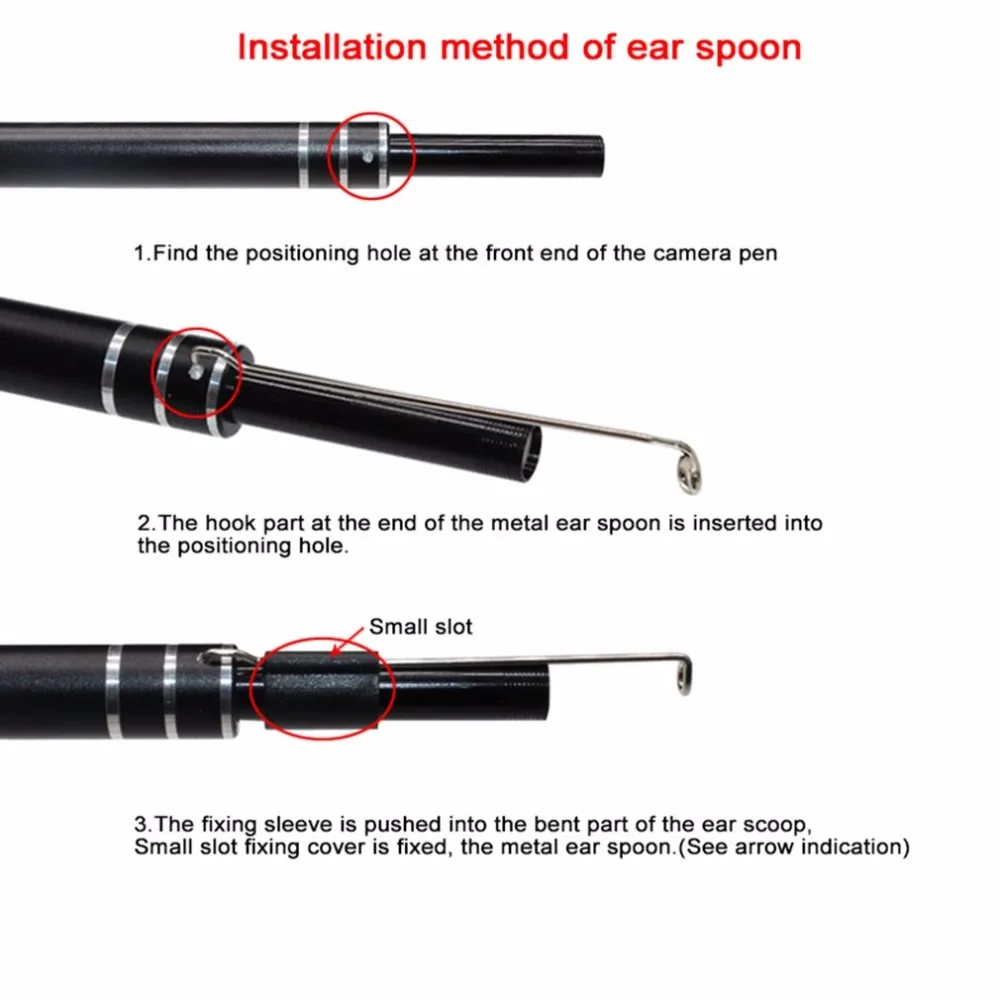 Installation method of ear spoon

1.Find the positioning hole at the front end of the camera pen

2.The hook part at the end of the metal ear spoon is inserted into the positioning hole.

Small slot

3.The fixing sleeve is pushed into the bent part of the ear scoop, Small slot fixing cover is fixed, the metal ear spoon.(See arrow indication)