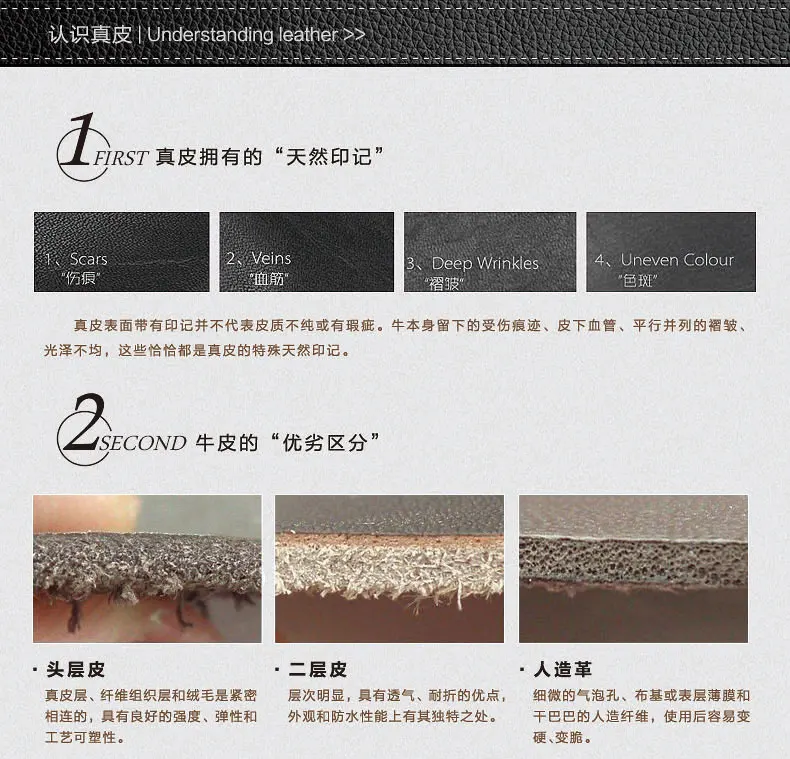 认识真皮 | Understanding leather >>

1 FIRST 真皮拥有的“天然印记”

1、Scars
“伤痕”

2、Veins
“血筋”

3、Deep Wrinkles
“褶皱”

4、Uneven Colour
“色斑”

真皮表面带有印记并不代表皮质不纯或有瑕疵。牛本身留下的受伤痕迹、皮下血管、平行并列的褶皱、光泽不均，这些恰恰都是真皮的特殊天然印记。

2 SECOND 牛皮的“优劣区分”

· 头层皮
真皮层、纤维组织层和绒毛是紧密相连的，具有良好的强度、弹性和工艺可塑性。

· 二层皮
层次明显，具有透气、耐折的优点，外观和防水性能上有其独特之处。

· 人造革
细微的气泡孔、布基或表层薄膜和干巴巴的人造纤维，使用后容易变硬、变脆。