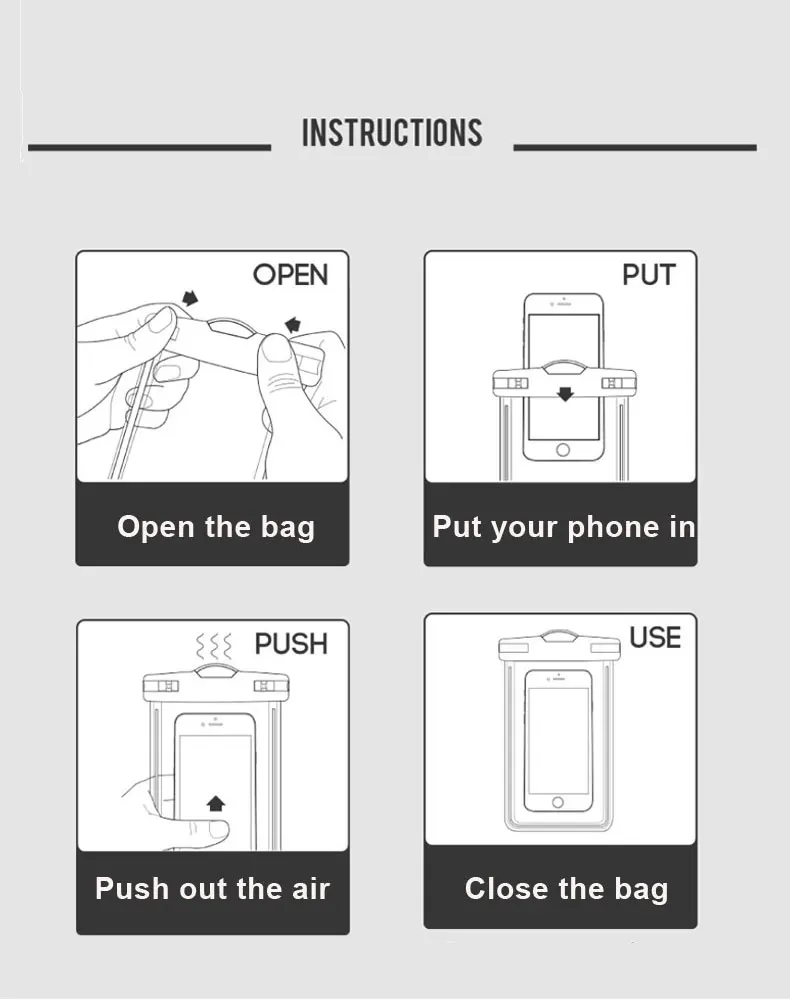 INSTRUCTIONS

OPEN

Open the bag

PUT

Put your phone in

PUSH

Push out the air

USE

Close the bag