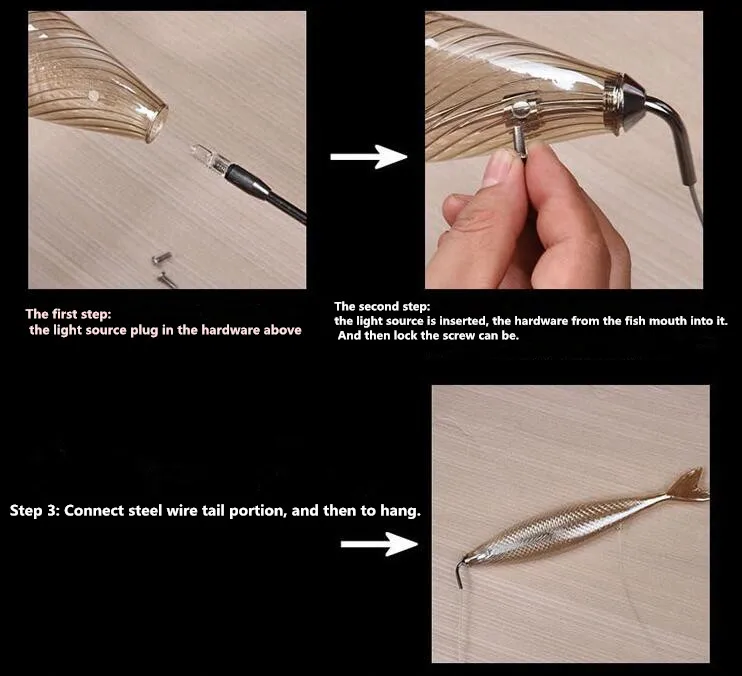 The first step:
the light source plug in the hardware above

The second step:
the light source is inserted, the hardware from the fish mouth into it.
And then lock the screw can be.

Step 3: Connect steel wire tail portion, and then to hang.