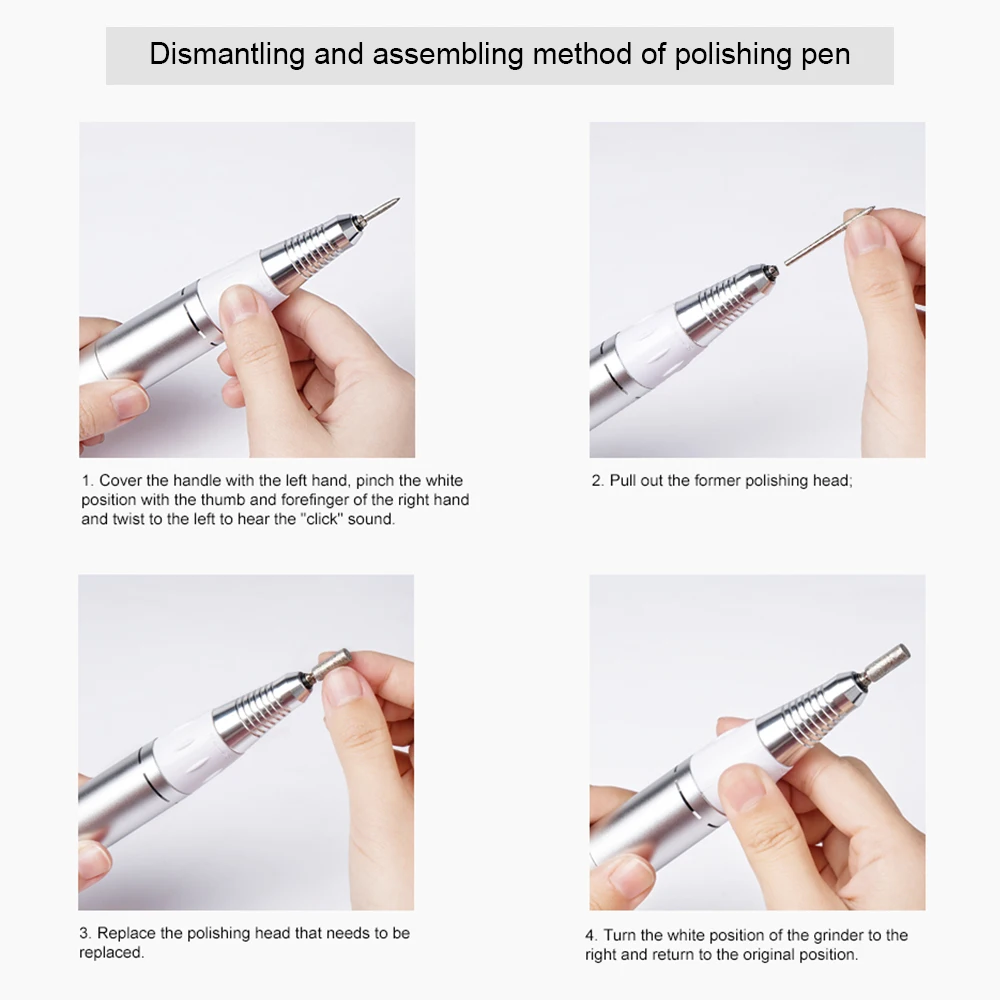 Dismantling and assembling method of polishing pen

1. Cover the handle with the left hand, pinch the white position with the thumb and forefinger of the right hand and twist to the left to hear the "click" sound.

2. Pull out the former polishing head;

3. Replace the polishing head that needs to be replaced.

4. Turn the white position of the grinder to the right and return to the original position.