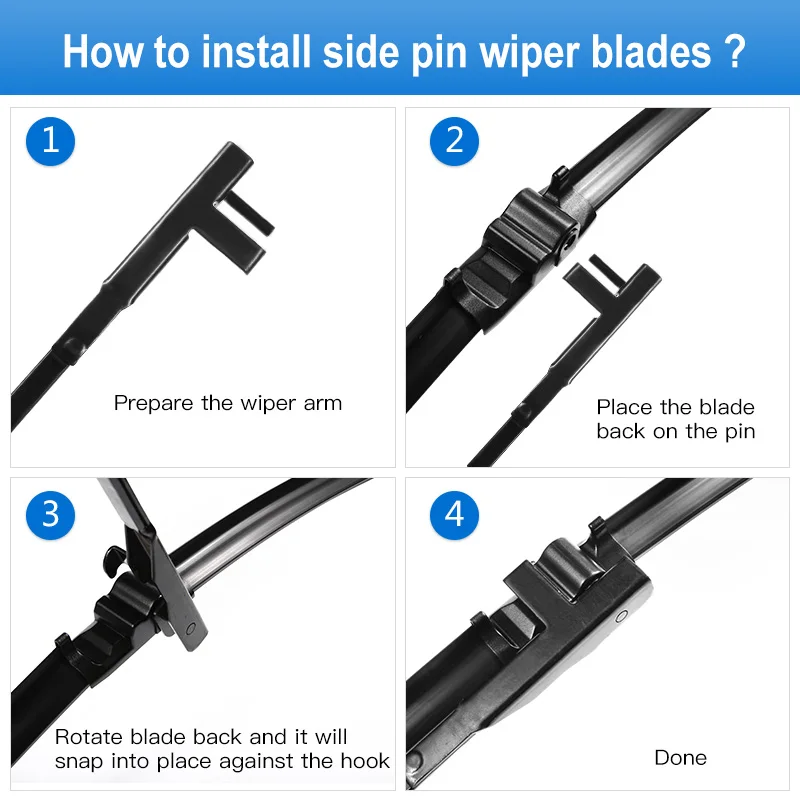 How to install side pin wiper blades ?

1

Prepare the wiper arm

2

Place the blade back on the pin

3

Rotate blade back and it will snap into place against the hook

4

Done