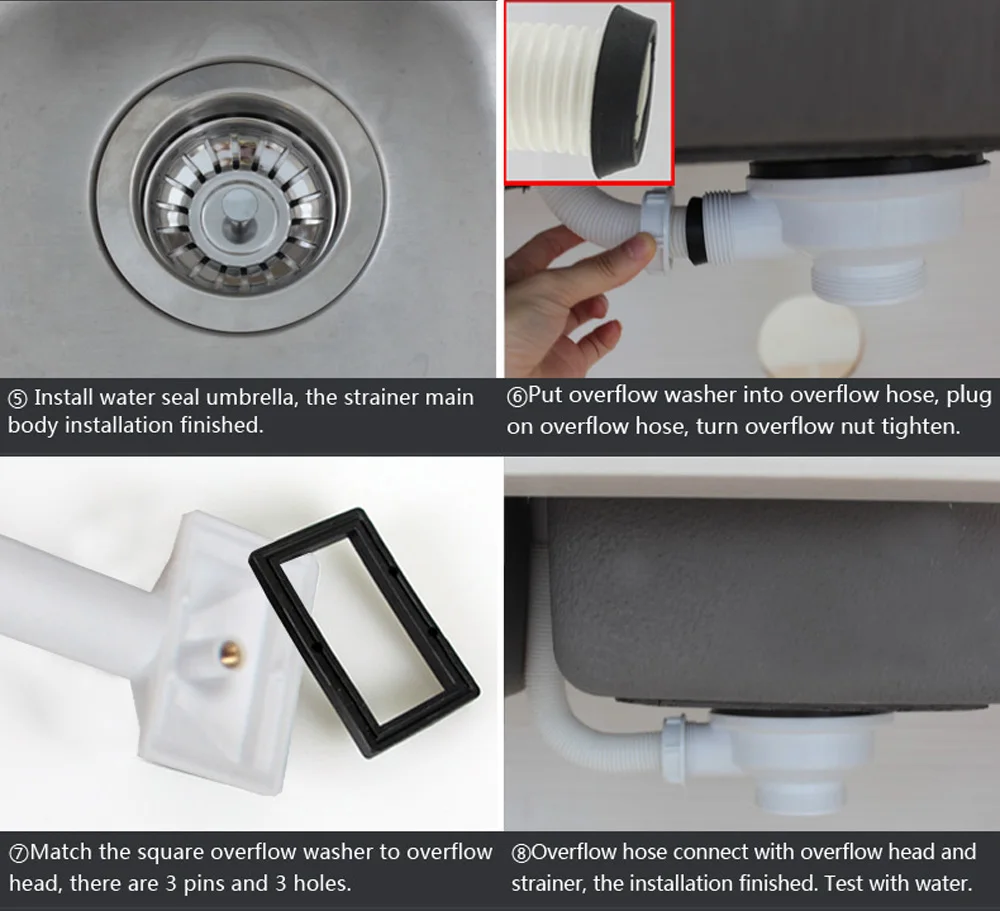 ⑤ Install water seal umbrella, the strainer main body installation finished.

⑥Put overflow washer into overflow hose, plug on overflow hose, turn overflow nut tighten.

⑦Match the square overflow washer to overflow head, there are 3 pins and 3 holes.

⑧Overflow hose connect with overflow head and strainer, the installation finished. Test with water.