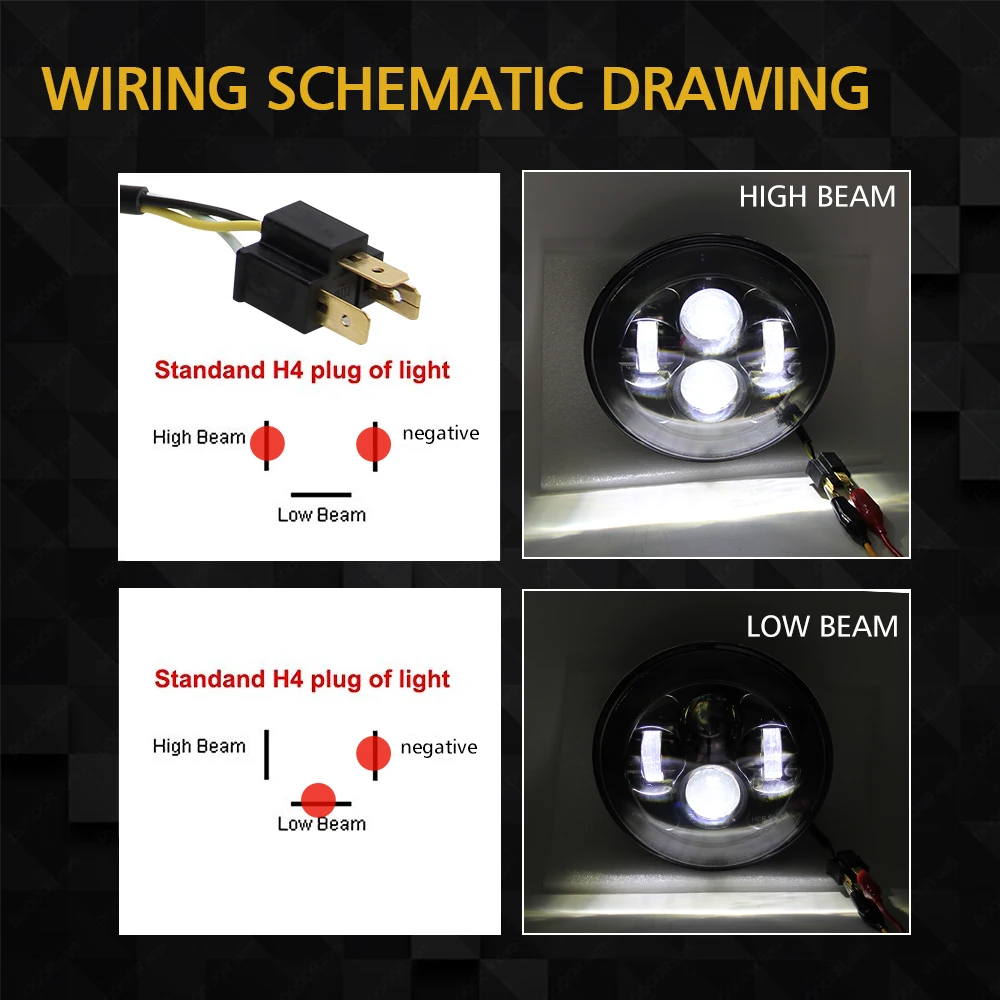 WIRING SCHEMATIC DRAWING

Standand H4 plug of light

High Beam

negative

Low Beam

HIGH BEAM

Standand H4 plug of light

High Beam

negative

Low Beam

LOW BEAM