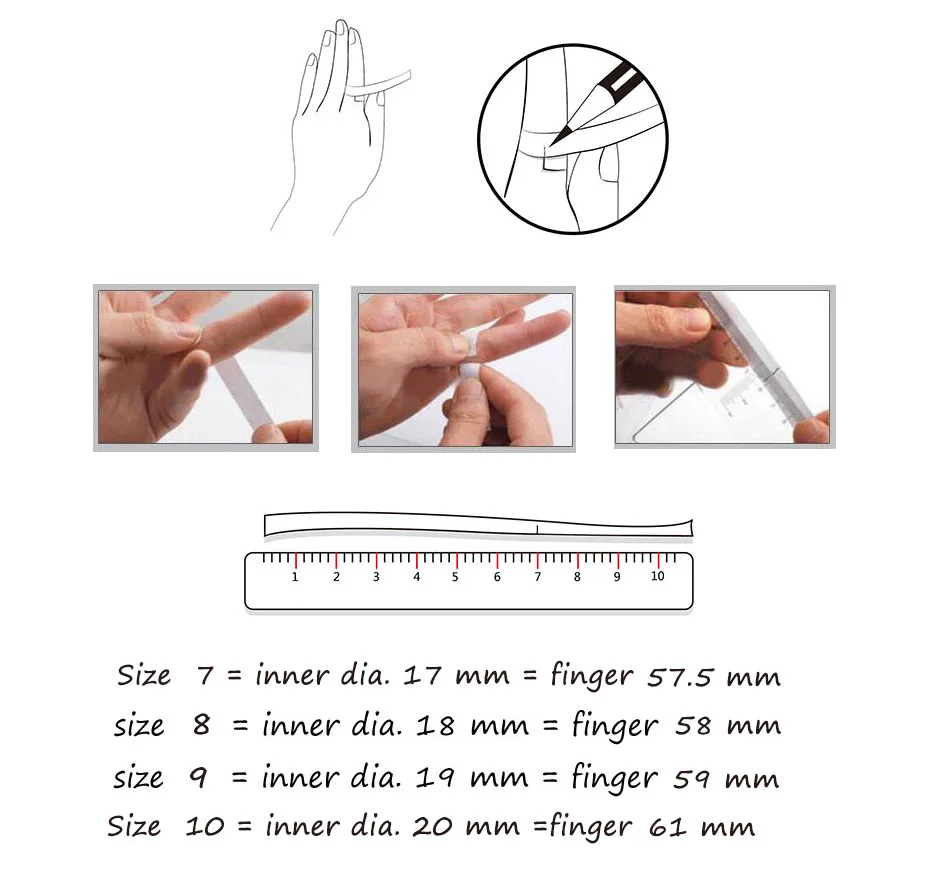 1 2 3 4 5 6 7 8 9 10

Size 7 = inner dia. 17 mm = finger 57.5 mm
size 8 = inner dia. 18 mm = finger 58 mm
size 9 = inner dia. 19 mm = finger 59 mm
Size 10 = inner dia. 20 mm =finger 61 mm