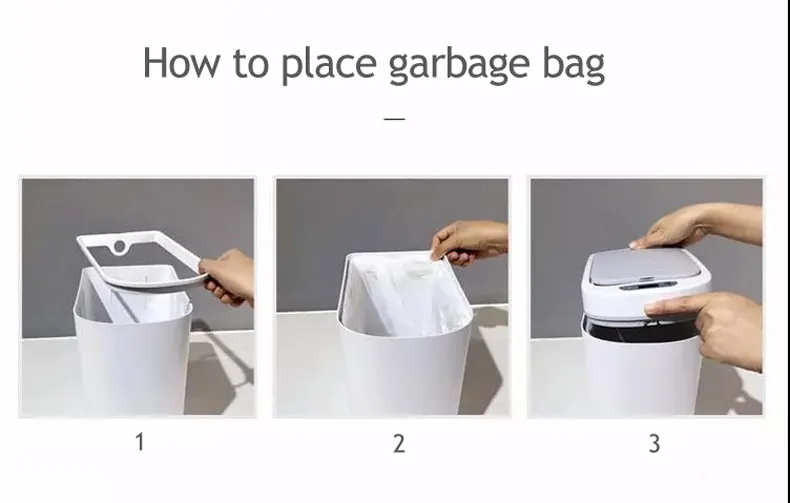 How to place garbage bag

—

1

2

3