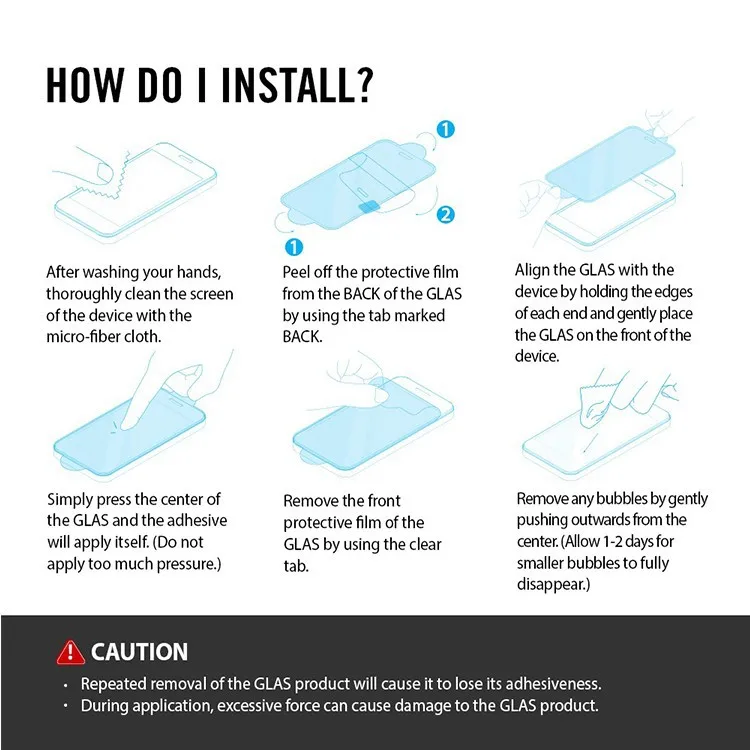 HOW DO I INSTALL?

1

2

1

After washing your hands, thoroughly clean the screen of the device with the micro-fiber cloth.

Peel off the protective film from the BACK of the GLAS by using the tab marked BACK.

Align the GLAS with the device by holding the edges of each end and gently place the GLAS on the front of the device.

Simply press the center of the GLAS and the adhesive will apply itself. (Do not apply too much pressure.)

Remove the front protective film of the GLAS by using the clear tab.

Remove any bubbles by gently pushing outwards from the center. (Allow 1-2 days for smaller bubbles to fully disappear.)

CAUTION

· Repeated removal of the GLAS product will cause it to lose its adhesiveness.
· During application, excessive force can cause damage to the GLAS product.