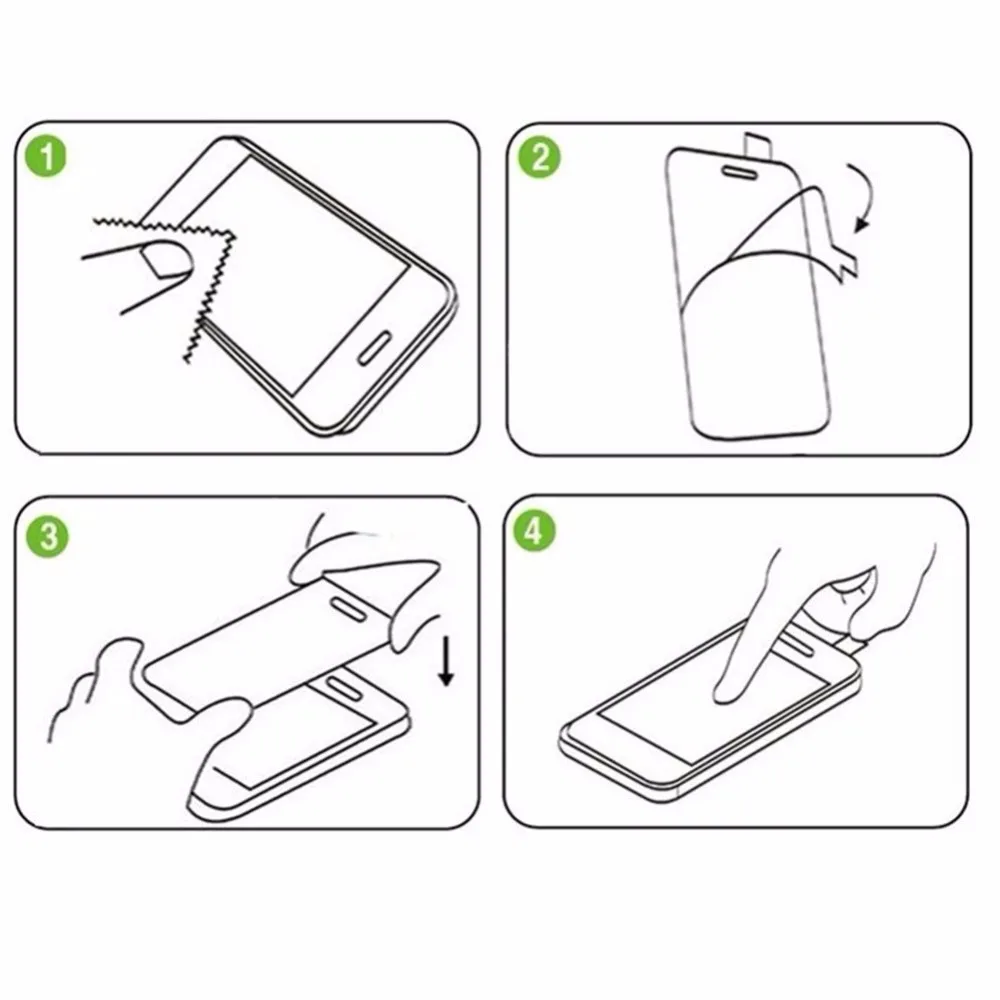 1

2

3

4