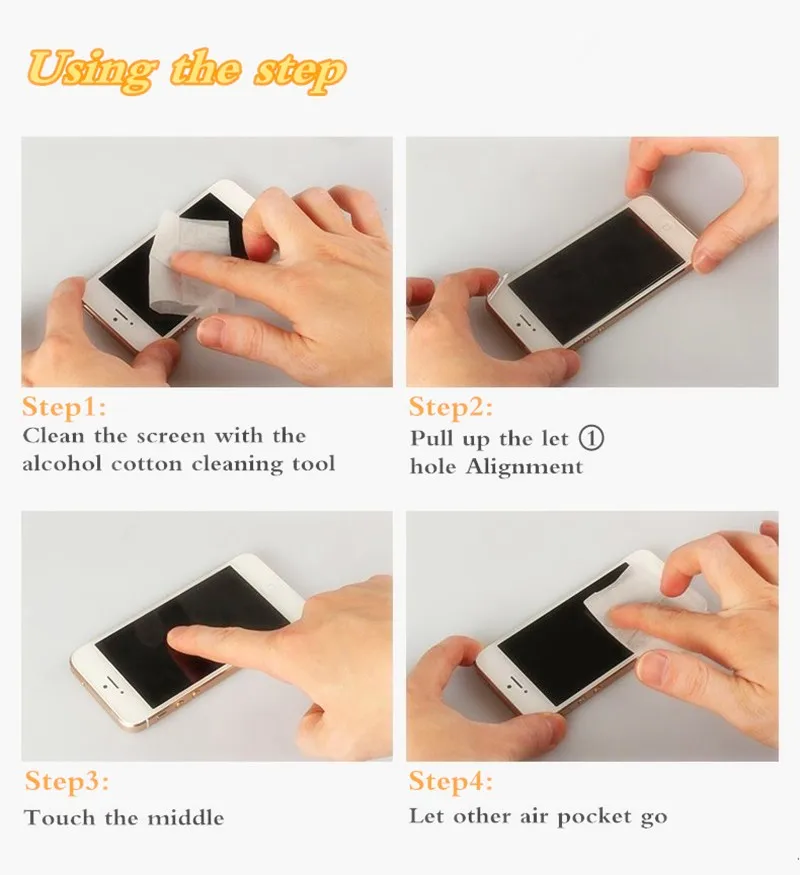 Using the step

Step1:
Clean the screen with the alcohol cotton cleaning tool

Step2:
Pull up the let ① hole Alignment

Step3:
Touch the middle

Step4:
Let other air pocket go