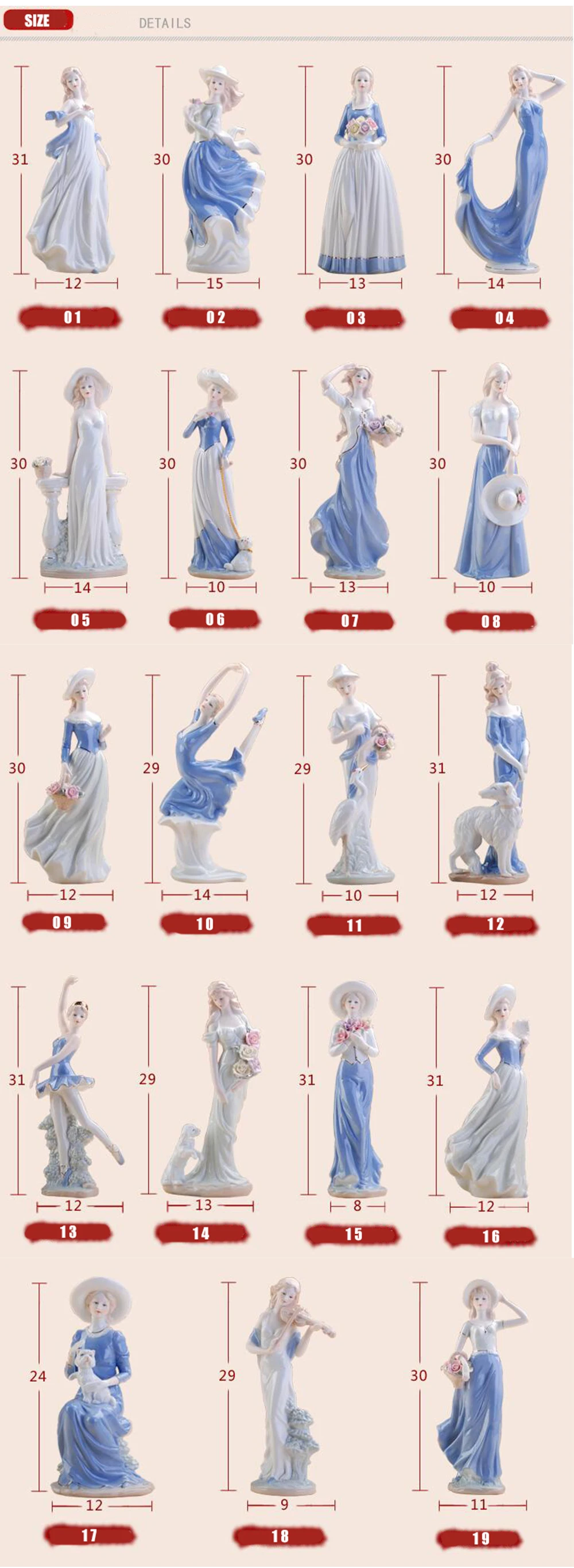 SIZE DETAILS

31
12
01

30
15
02

30
13
03

30
14
04

30
14
05

30
10
06

30
13
07

30
10
08

30
12
09

29
14
10

29
10
11

31
12
12

31
12
13

29
13
14

31
8
15

31
12
16

24
12
17

29
9
18

30
11
19