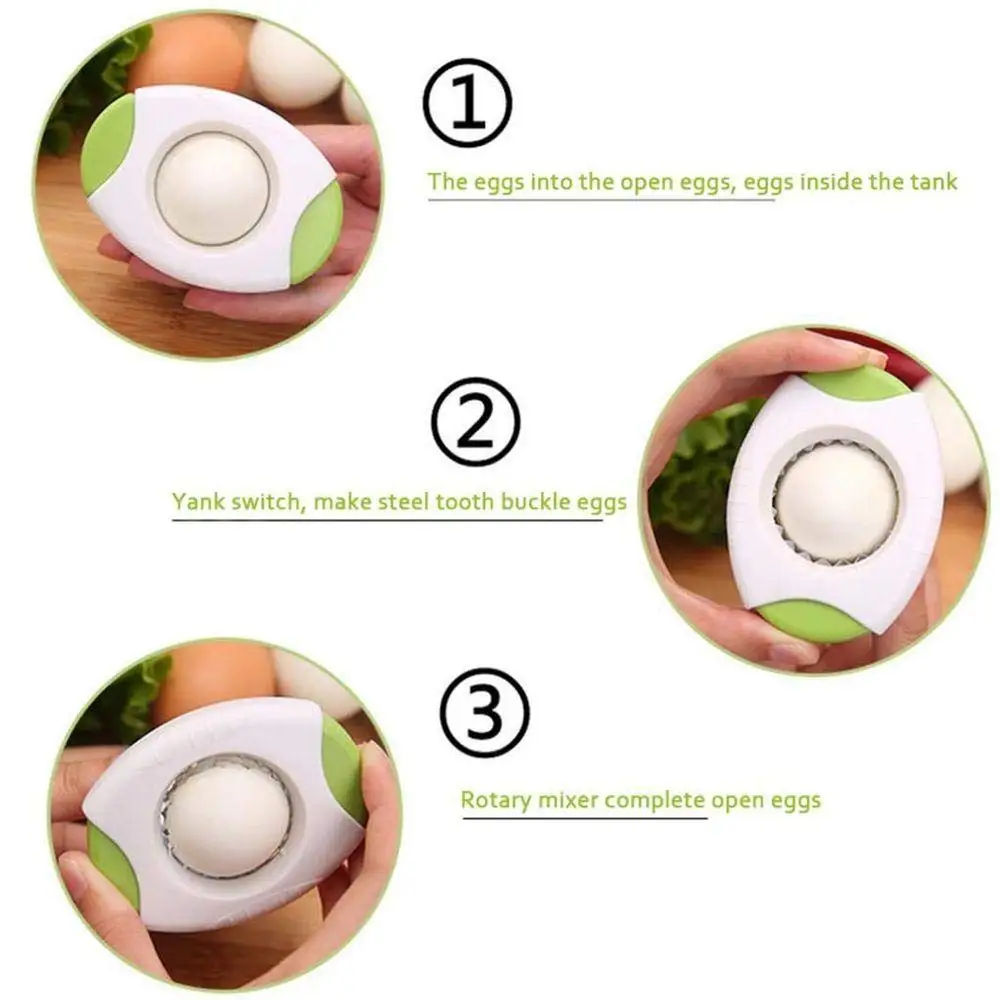 ①

The eggs into the open eggs, eggs inside the tank

②

Yank switch, make steel tooth buckle eggs

③

Rotary mixer complete open eggs