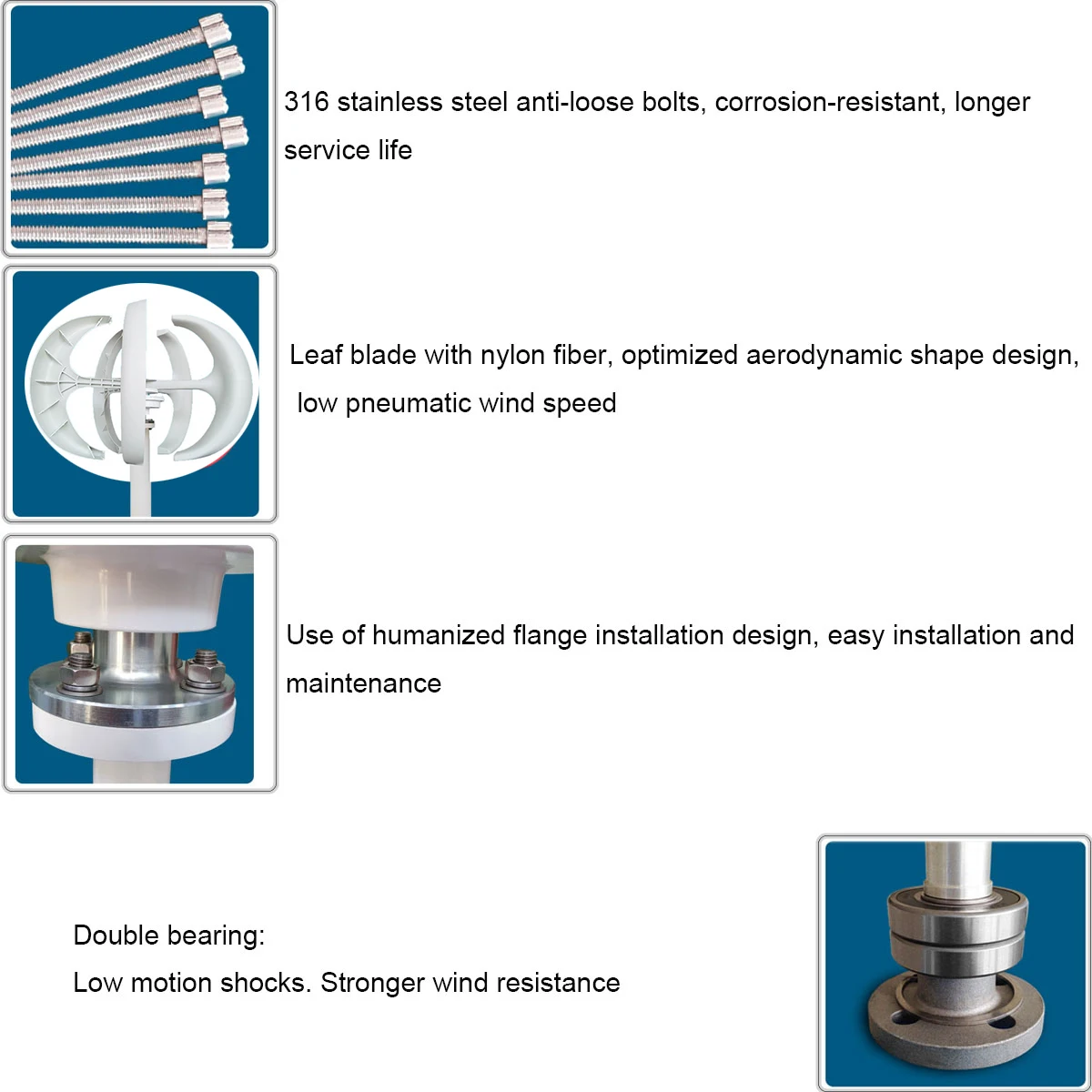 316 stainless steel anti-loose bolts, corrosion-resistant, longer service life

Leaf blade with nylon fiber, optimized aerodynamic shape design, low pneumatic wind speed

Use of humanized flange installation design, easy installation and maintenance

Double bearing:
Low motion shocks. Stronger wind resistance