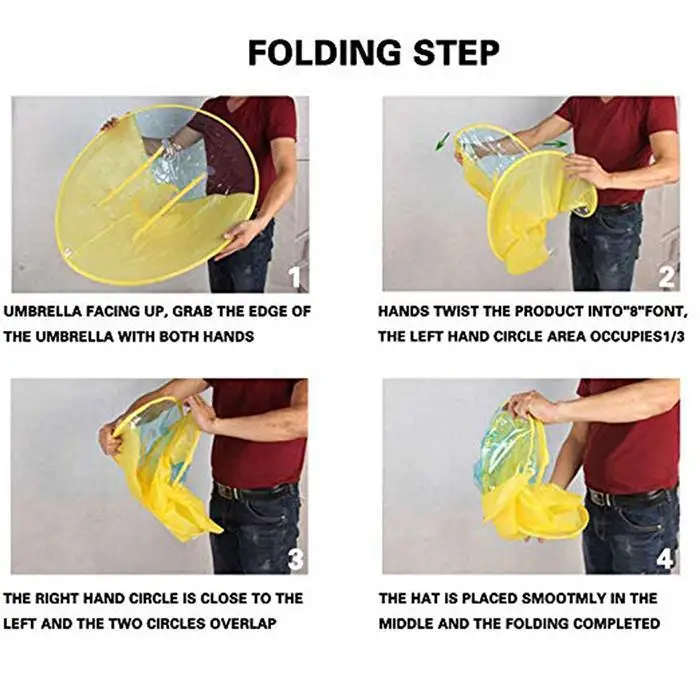 FOLDING STEP

1

UMBRELLA FACING UP, GRAB THE EDGE OF THE UMBRELLA WITH BOTH HANDS

2

HANDS TWIST THE PRODUCT INTO"8"FONT, THE LEFT HAND CIRCLE AREA OCCUPIES1/3

3

THE RIGHT HAND CIRCLE IS CLOSE TO THE LEFT AND THE TWO CIRCLES OVERLAP

4

THE HAT IS PLACED SMOOTMLY IN THE MIDDLE AND THE FOLDING COMPLETED