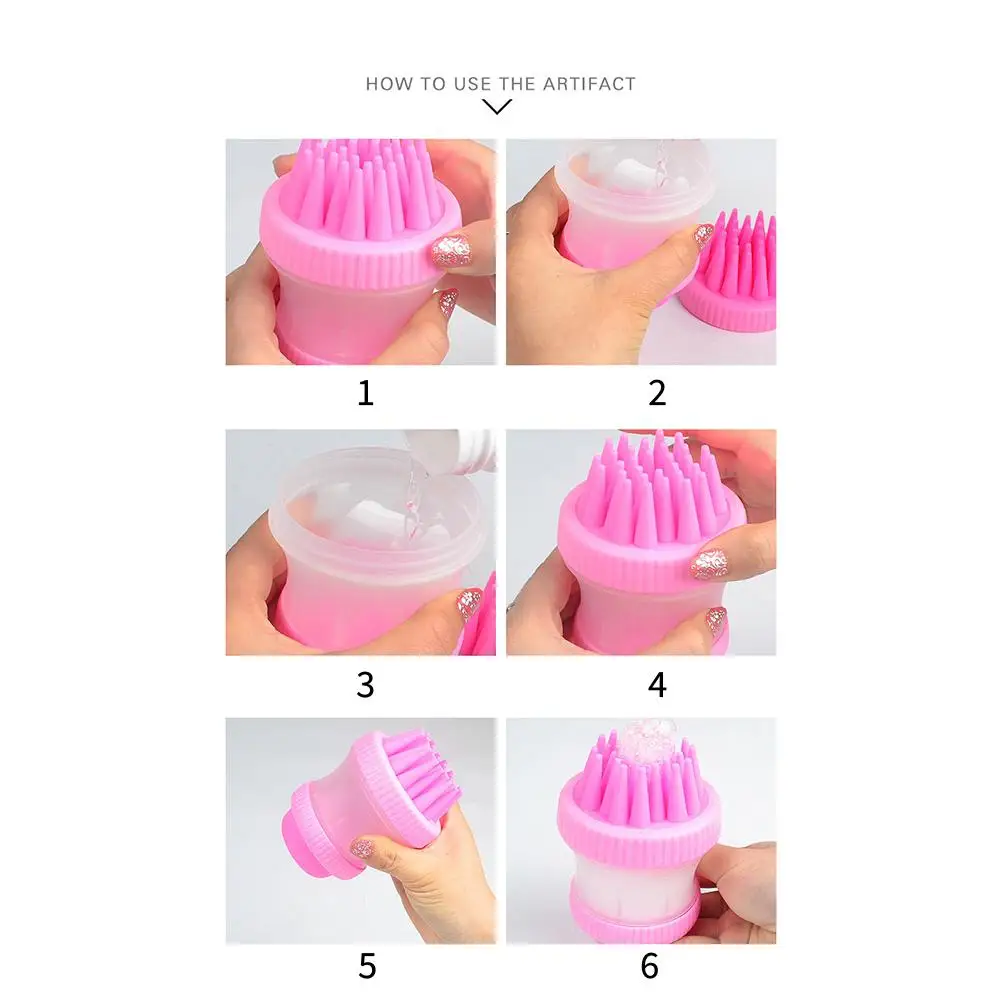 HOW TO USE THE ARTIFACT

1

2

3

4

5

6