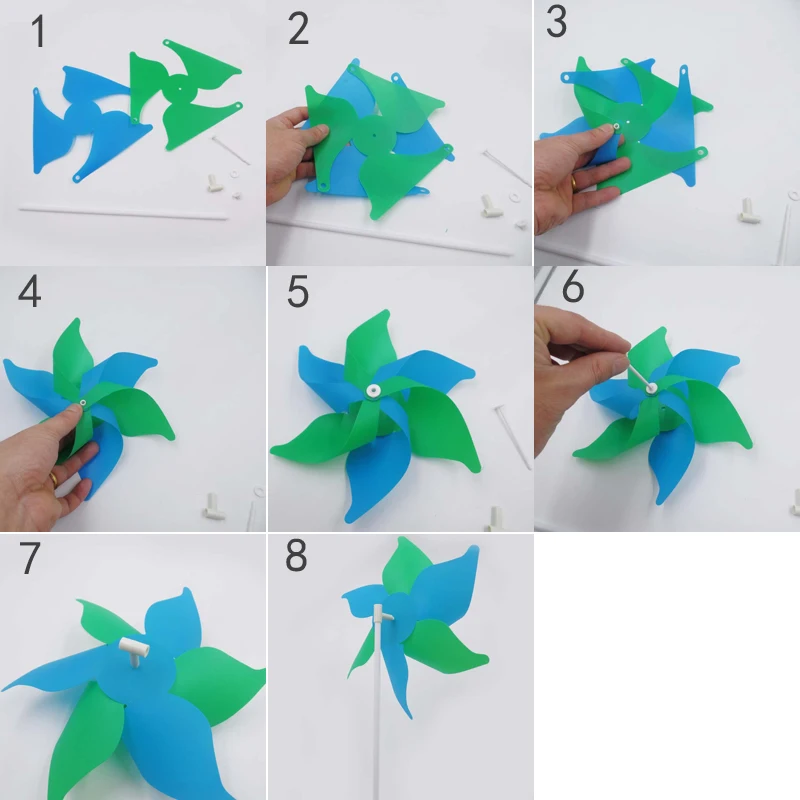 1

2

3

4

5

6

7

8