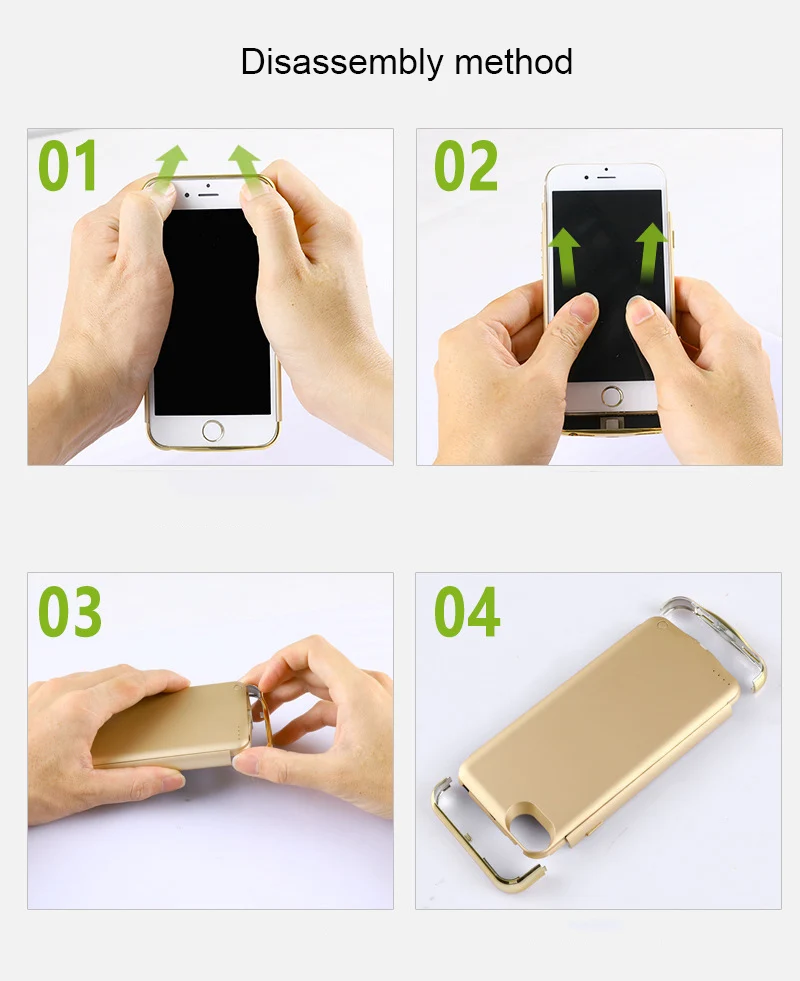 Disassembly method

01

02

03

04