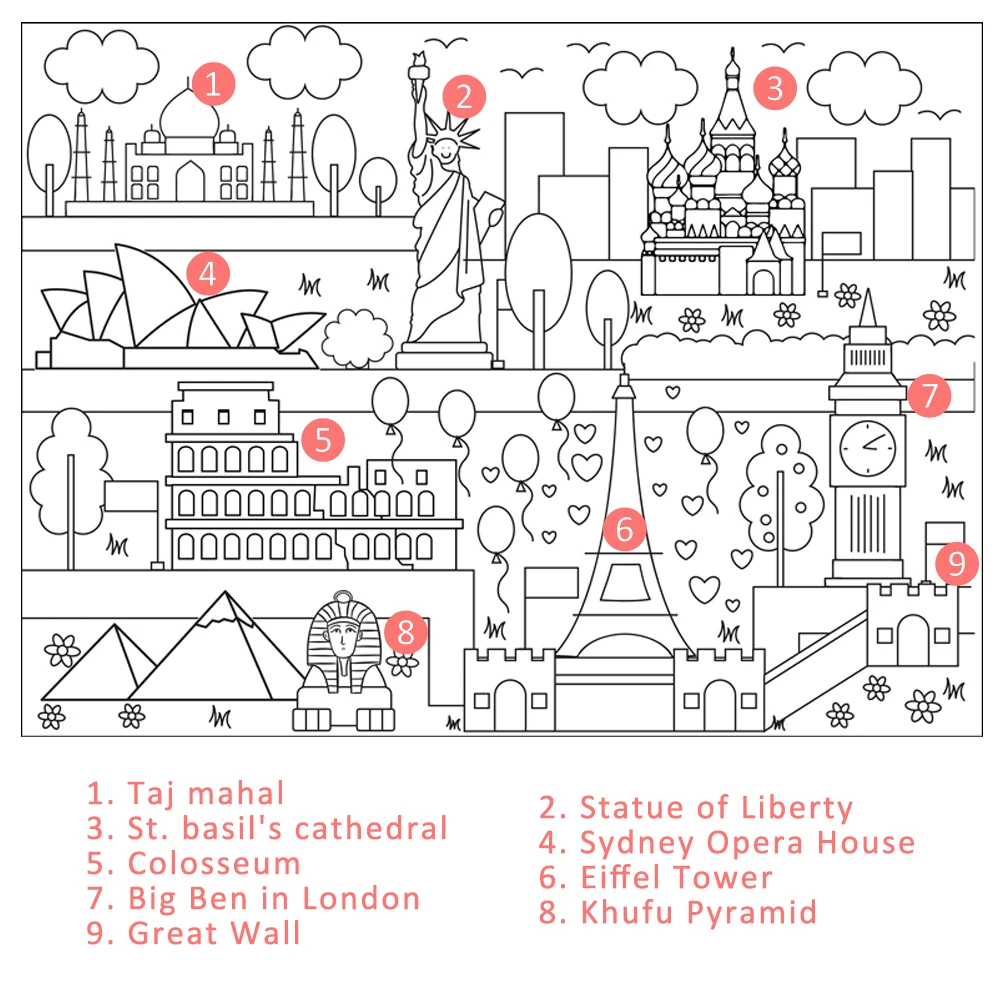 1
2
3
4
5
6
7
8
9

1. Taj mahal
3. St. basil's cathedral
5. Colosseum
7. Big Ben in London
9. Great Wall

2. Statue of Liberty
4. Sydney Opera House
6. Eiffel Tower
8. Khufu Pyramid