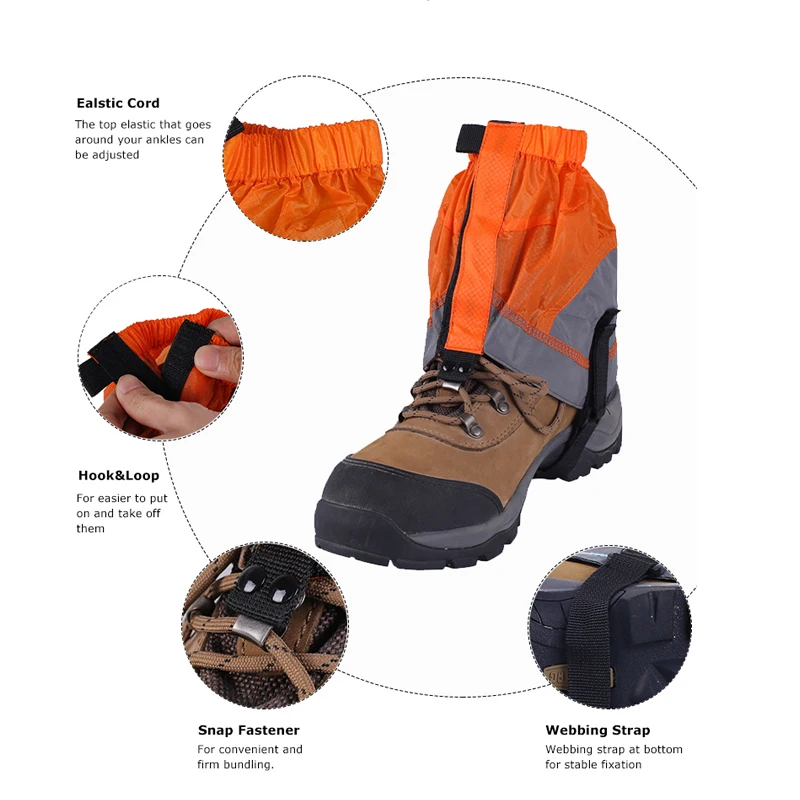 Ealstic Cord

The top elastic that goes around your ankles can be adjusted

Hook&Loop

For easier to put on and take off them

Snap Fastener

For convenient and firm bundling.

Webbing Strap

Webbing strap at bottom for stable fixation