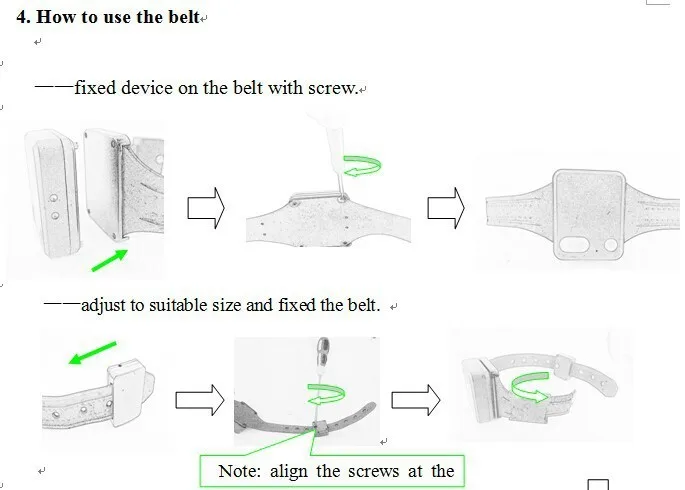 4. How to use the belt

——fixed device on the belt with screw.

——adjust to suitable size and fixed the belt.

Note: align the screws at the