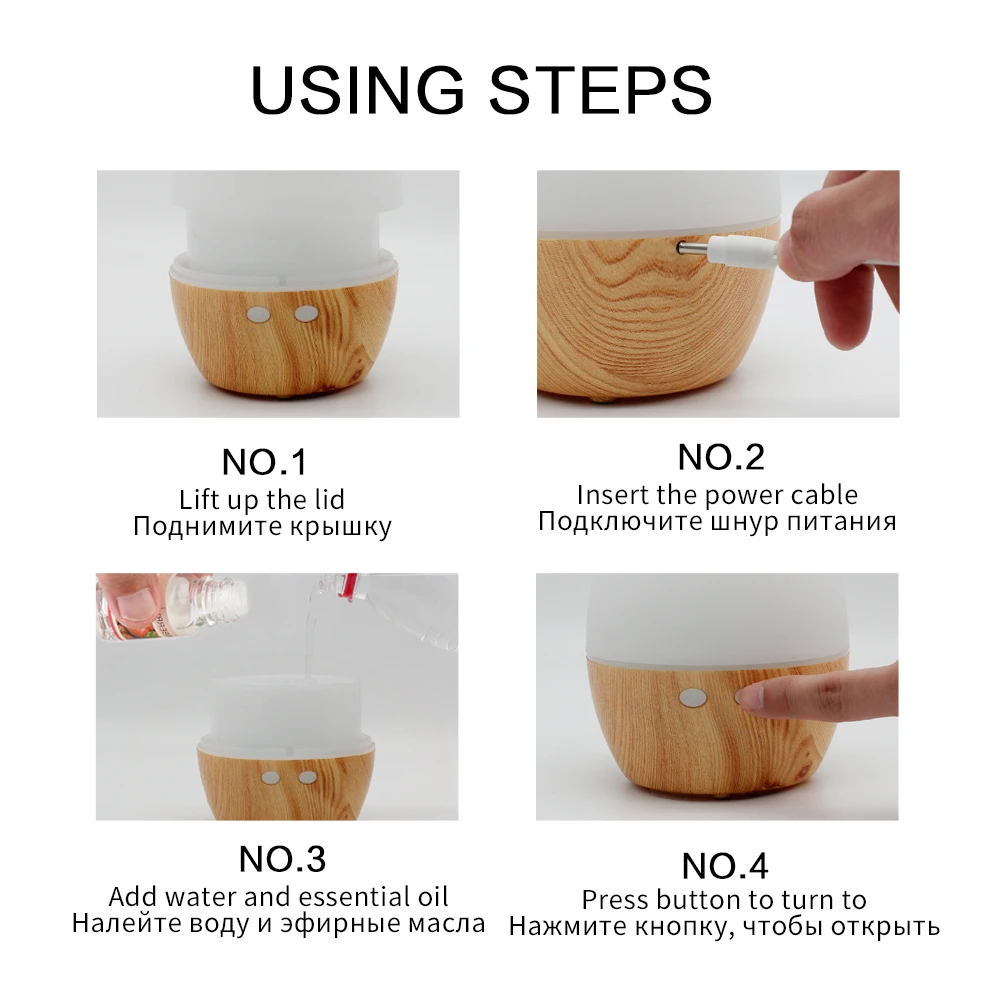 USING STEPS

NO.1
Lift up the lid
Поднимите крышку

NO.2
Insert the power cable
Подключите шнур питания

NO.3
Add water and essential oil
Налейте воду и эфирные масла

NO.4
Press button to turn to
Нажмите кнопку, чтобы открыть