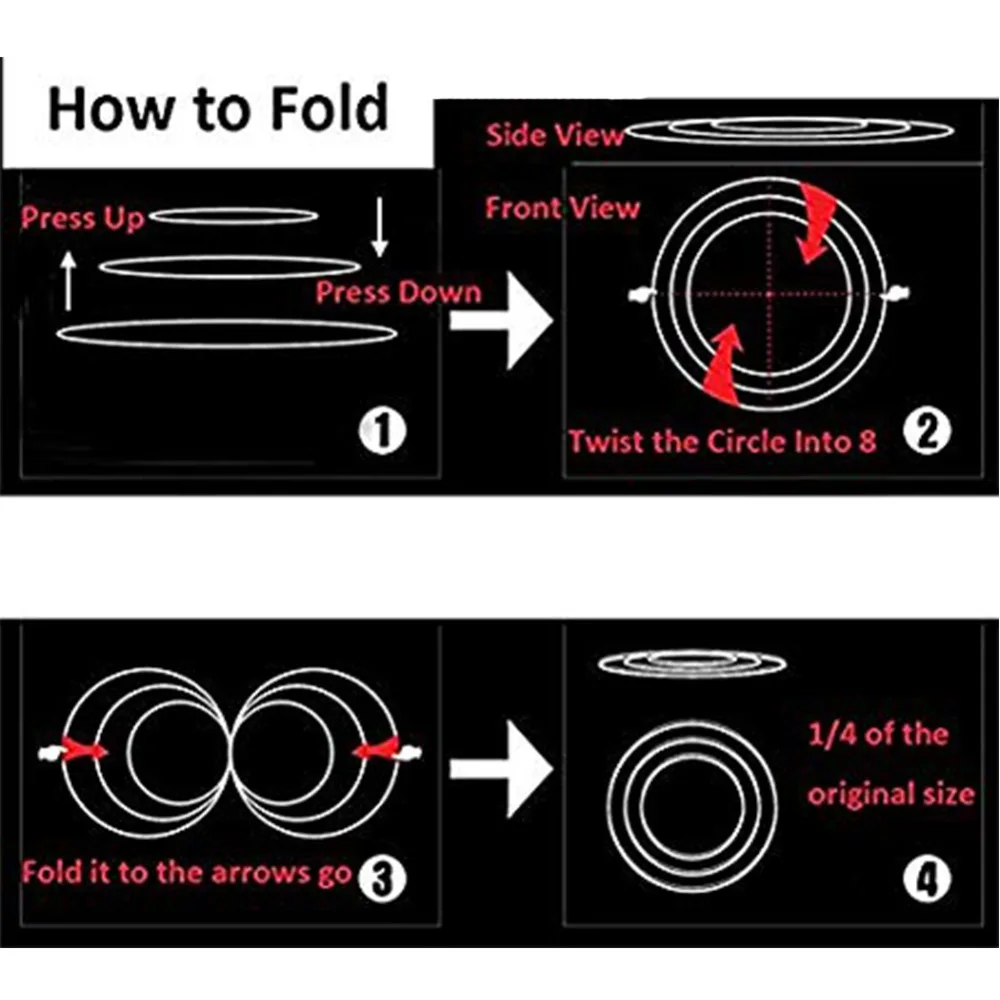 How to Fold

Press Up

Press Down

1

Side View

Front View

Twist the Circle Into 8

2

Fold it to the arrows go

3

1/4 of the original size

4