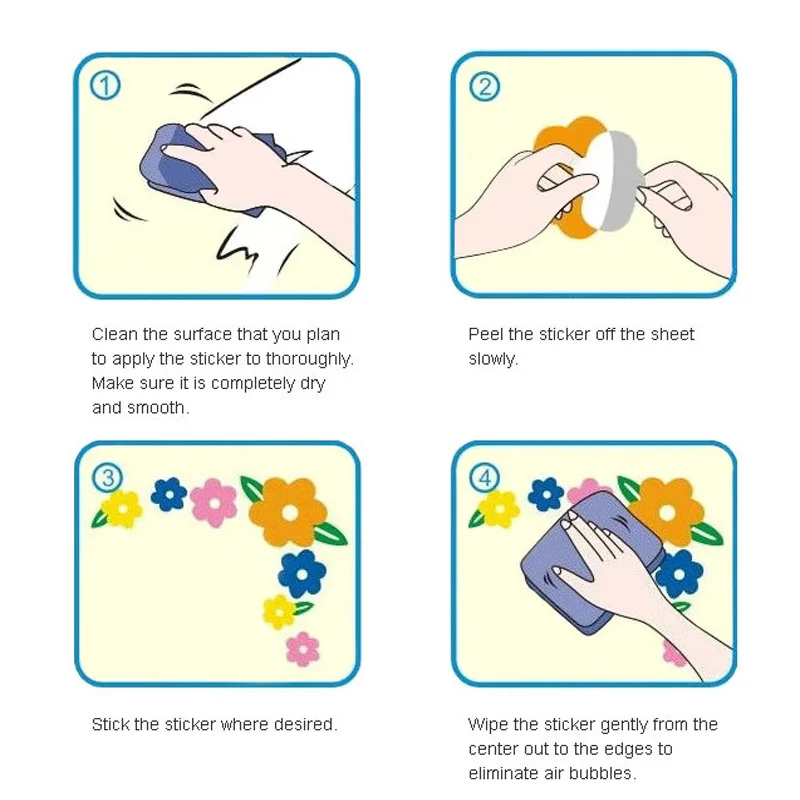 ①

Clean the surface that you plan to apply the sticker to thoroughly. Make sure it is completely dry and smooth.

②

Peel the sticker off the sheet slowly.

③

Stick the sticker where desired.

④

Wipe the sticker gently from the center out to the edges to eliminate air bubbles.