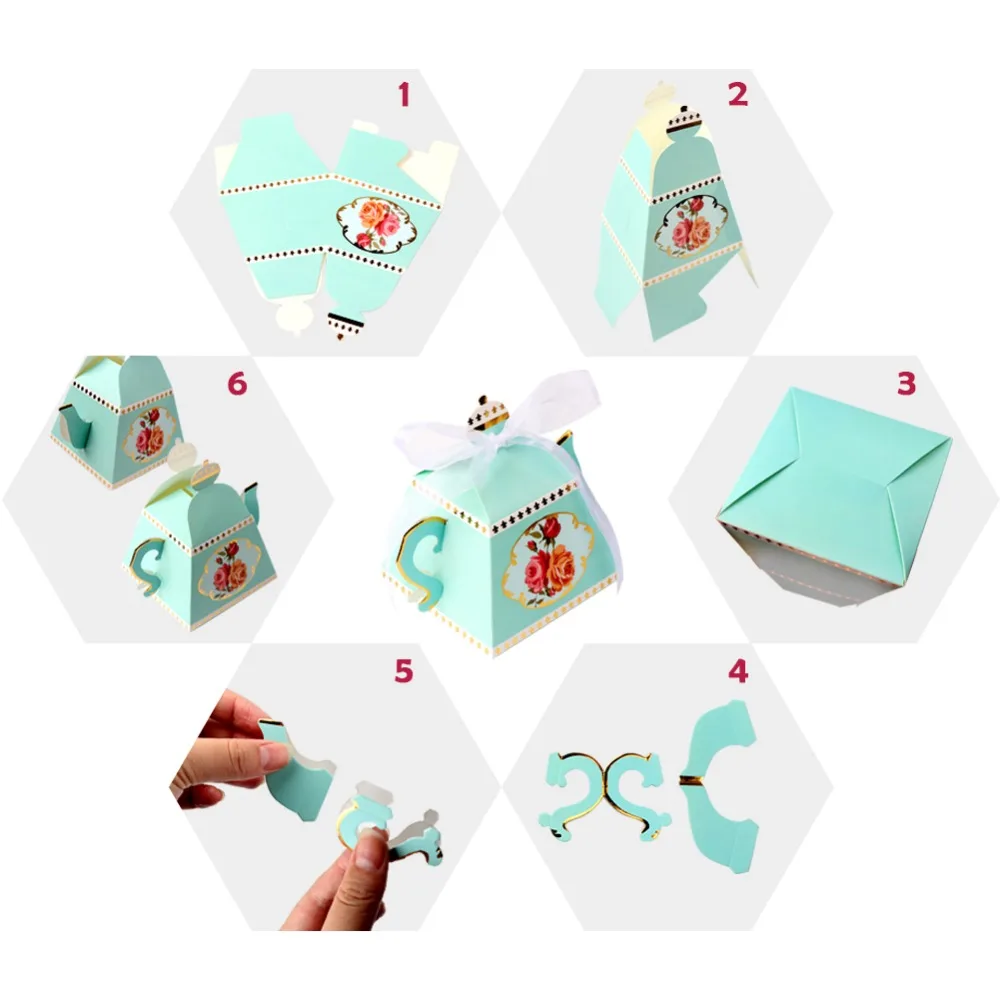 1

2

6

3

5

4