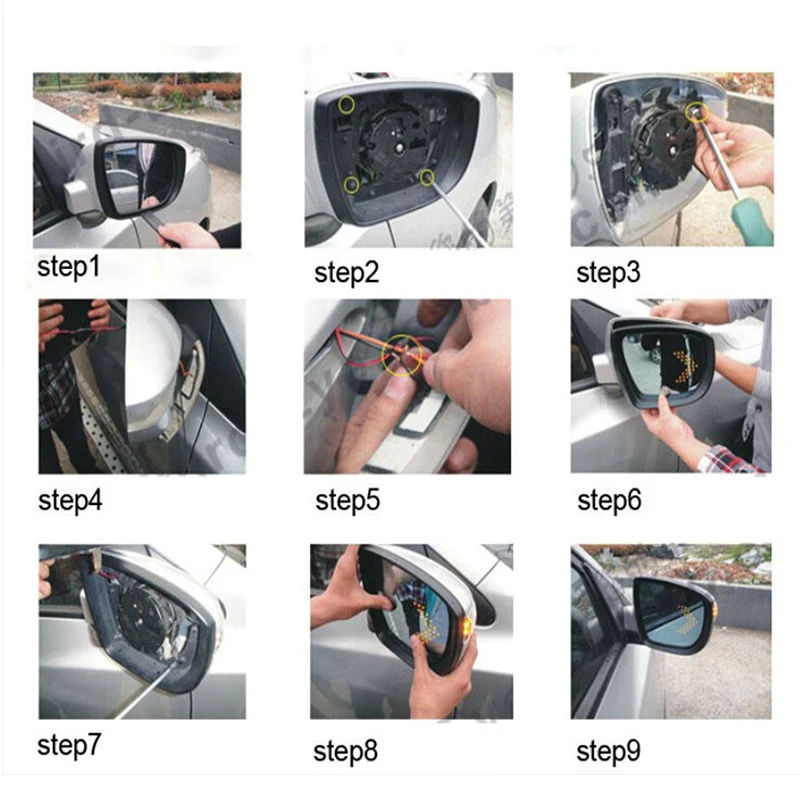 step1

step2

step3

step4

step5

step6

step7

step8

step9