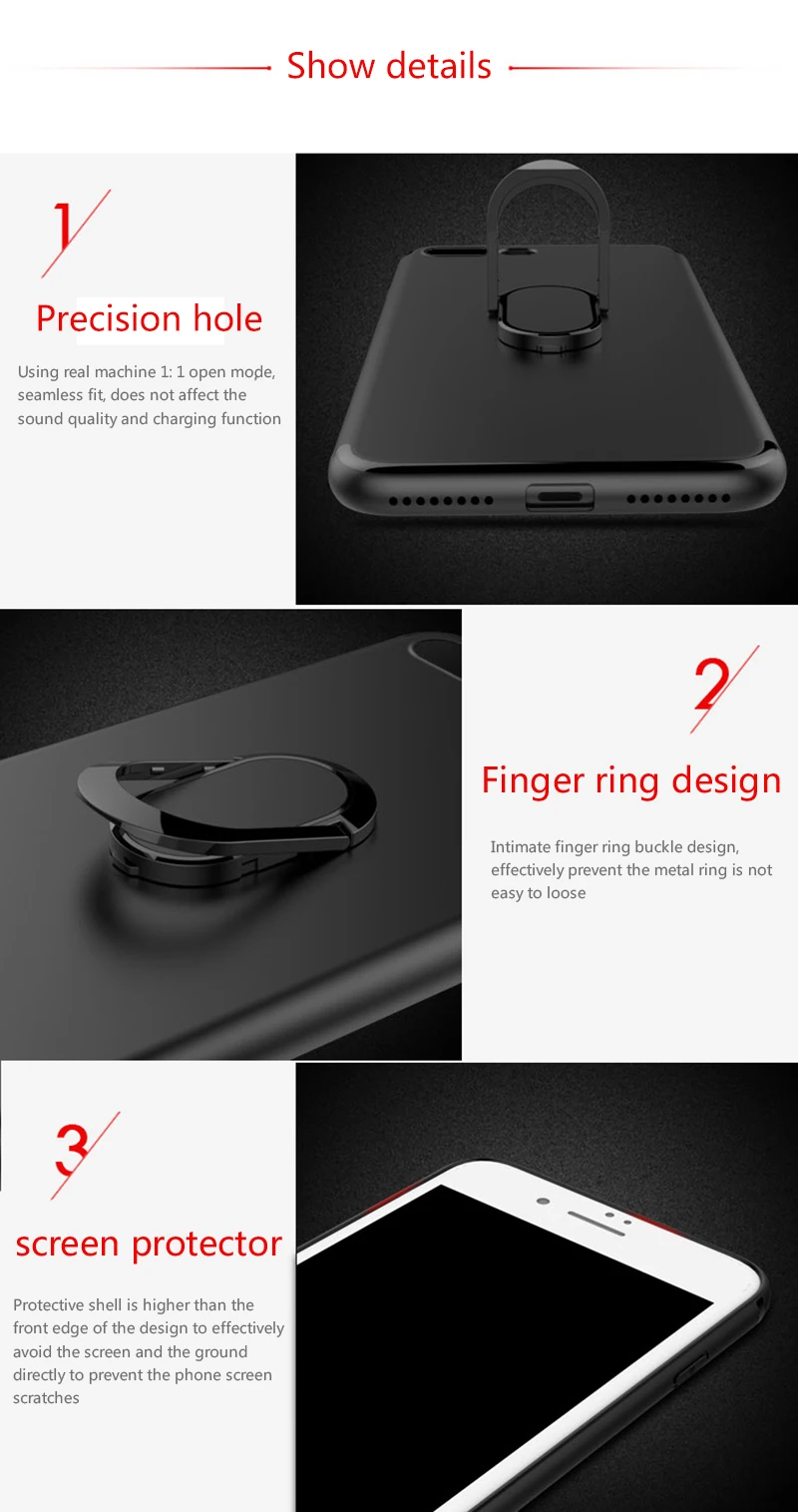 Show details

1

Precision hole

Using real machine 1: 1 open mode, seamless fit, does not affect the sound quality and charging function

2

Finger ring design

Intimate finger ring buckle design, effectively prevent the metal ring is not easy to loose

3

screen protector

Protective shell is higher than the front edge of the design to effectively avoid the screen and the ground directly to prevent the phone screen scratches