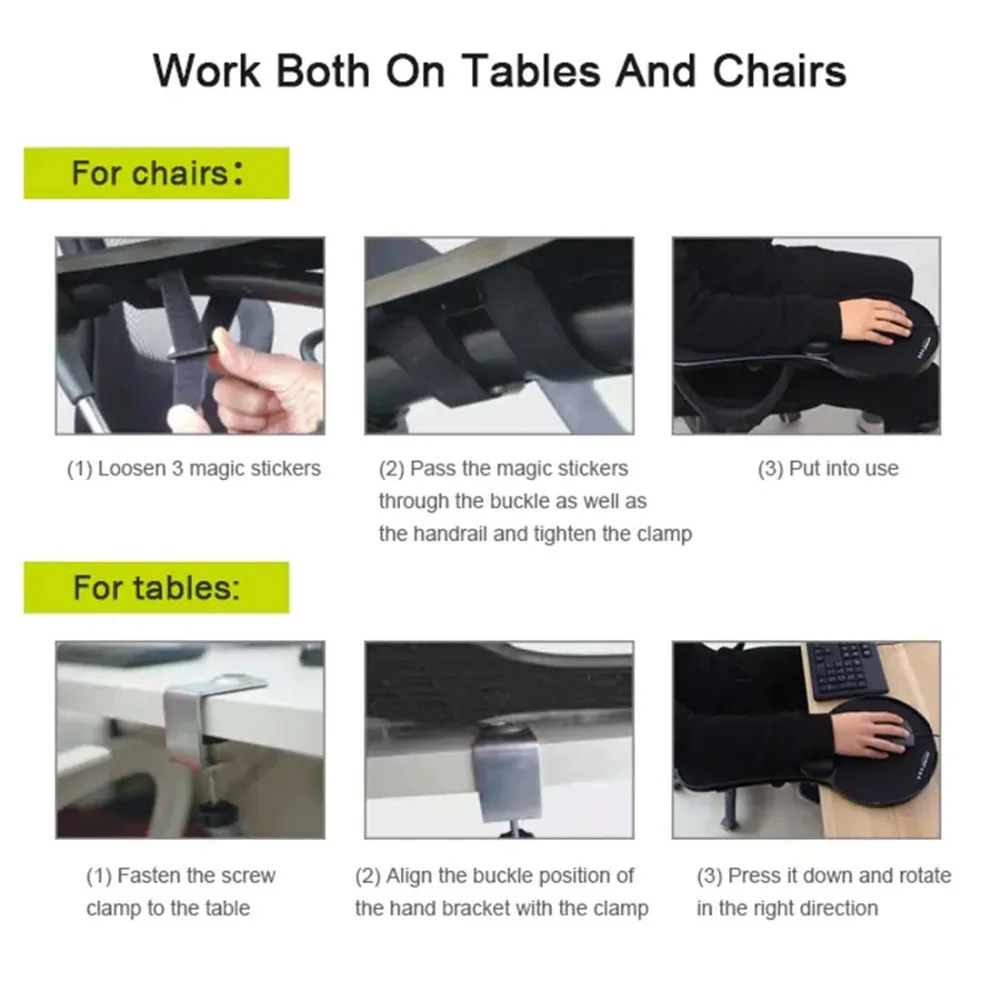 Work Both On Tables And Chairs

For chairs:

(1) Loosen 3 magic stickers

(2) Pass the magic stickers through the buckle as well as the handrail and tighten the clamp

(3) Put into use

For tables:

(1) Fasten the screw clamp to the table

(2) Align the buckle position of the hand bracket with the clamp

(3) Press it down and rotate in the right direction