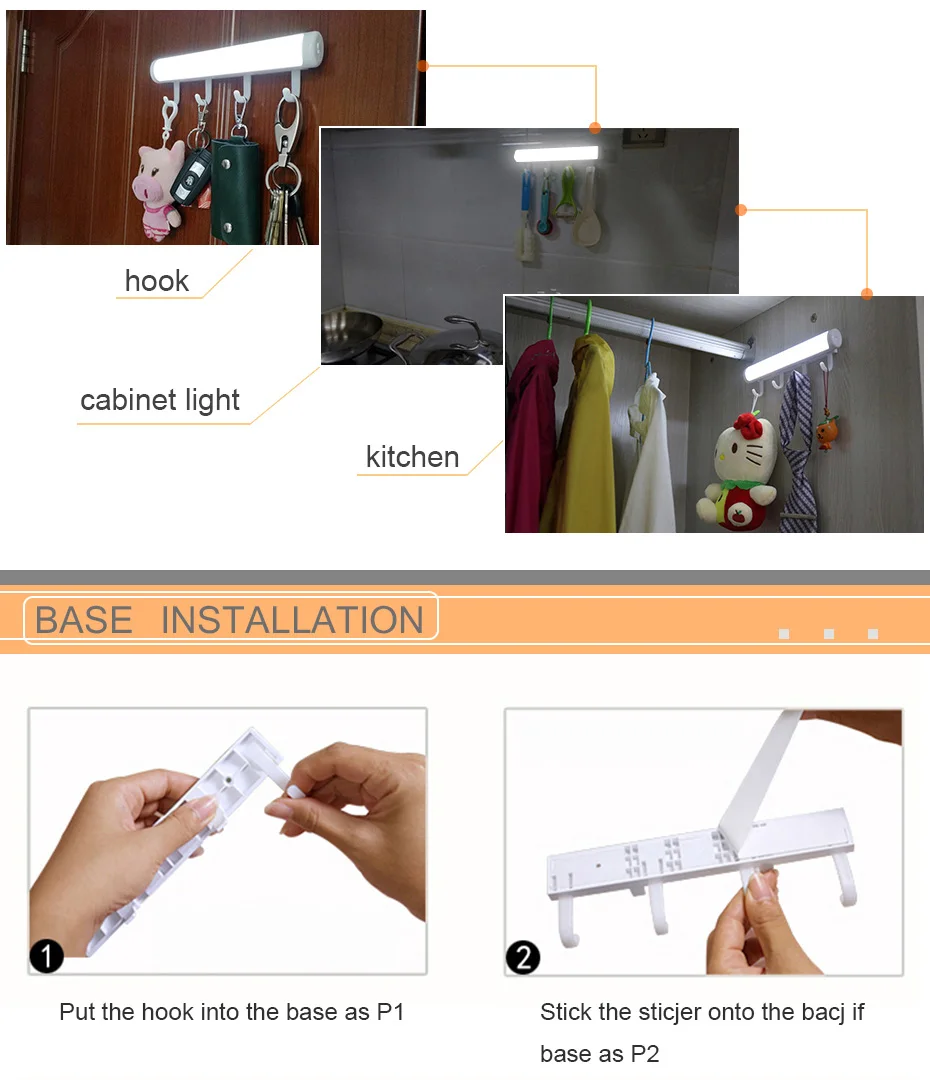 hook

cabinet light

kitchen

BASE INSTALLATION

1

Put the hook into the base as P1

2

Stick the sticjer onto the bacj if base as P2