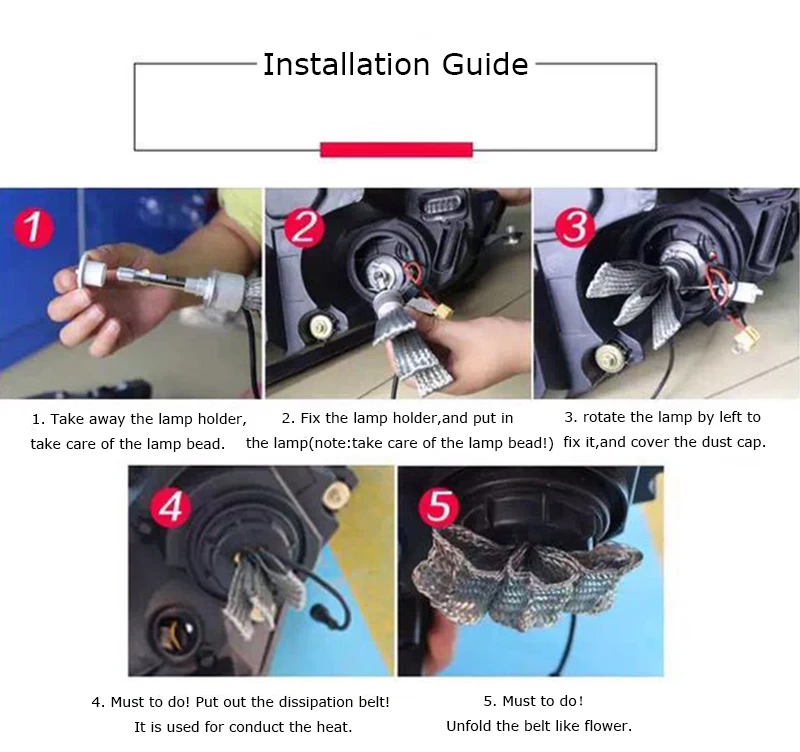 Installation Guide

1

2

3

1. Take away the lamp holder, take care of the lamp bead.

2. Fix the lamp holder,and put in the lamp(note:take care of the lamp bead!)

3. rotate the lamp by left to fix it,and cover the dust cap.

4

5

4. Must to do! Put out the dissipation belt! It is used for conduct the heat.

5. Must to do! Unfold the belt like flower.