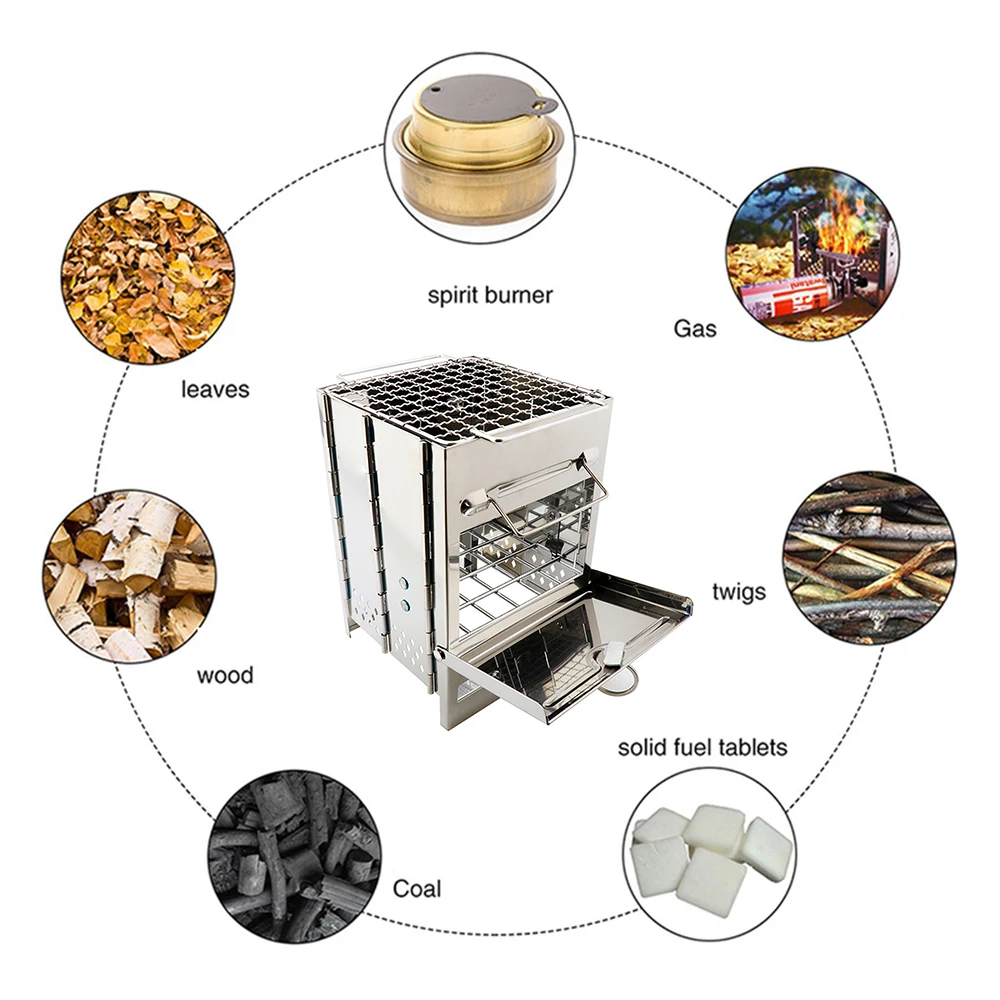 spirit burner

Gas

leaves

twigs

wood

solid fuel tablets

Coal