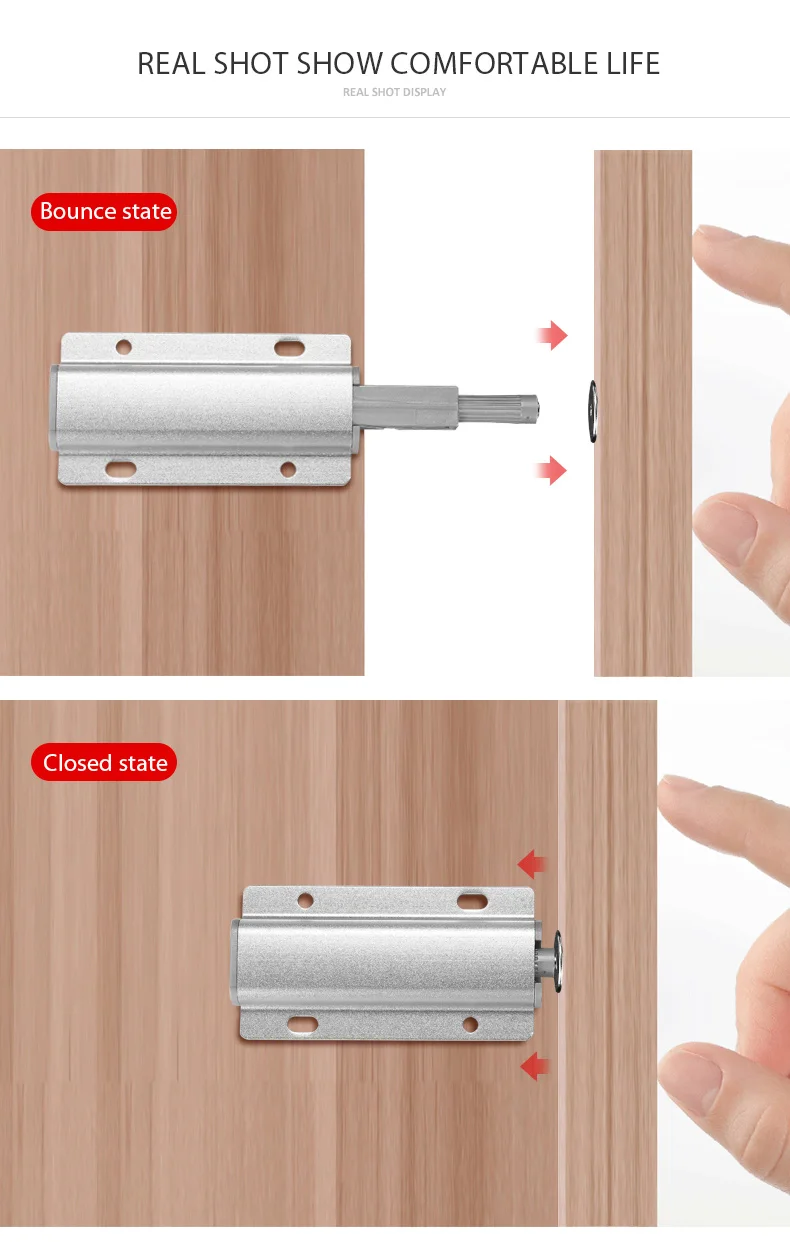 REAL SHOT SHOW COMFORTABLE LIFE
REAL SHOT DISPLAY

Bounce state

Closed state