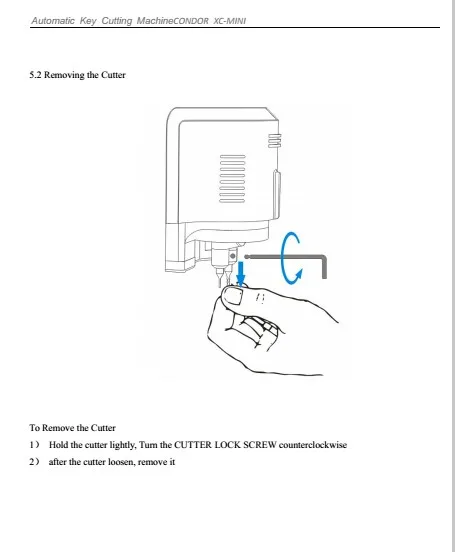 Automatic Key Cutting MachineCONDOR XC-MINI

5.2 Removing the Cutter

To Remove the Cutter

1） Hold the cutter lightly, Turn the CUTTER LOCK SCREW counterclockwise

2） after the cutter loosen, remove it