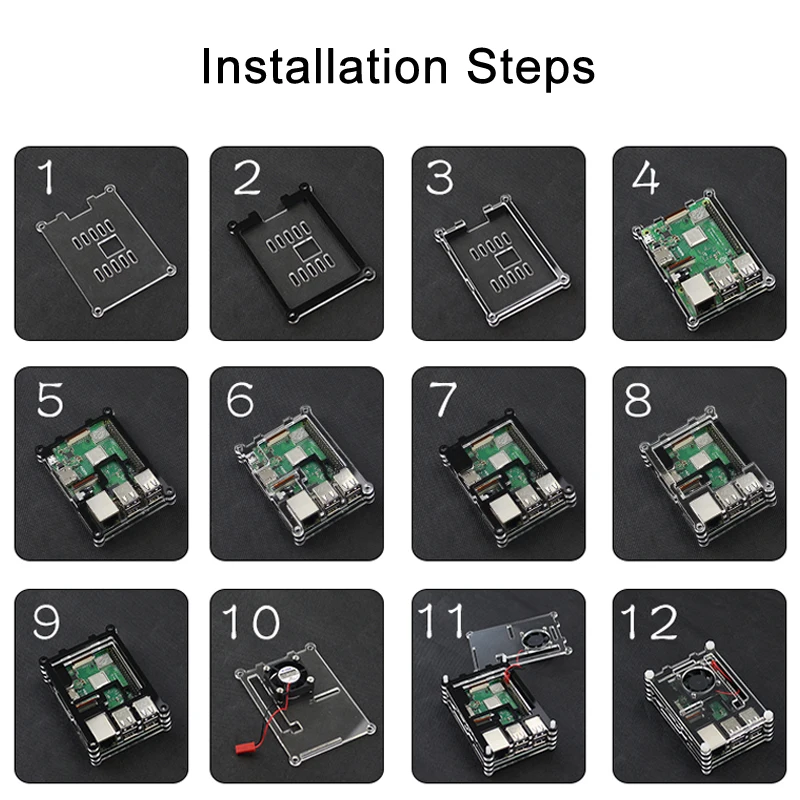 Installation Steps

1

2

3

4

5

6

7

8

9

10

11

12