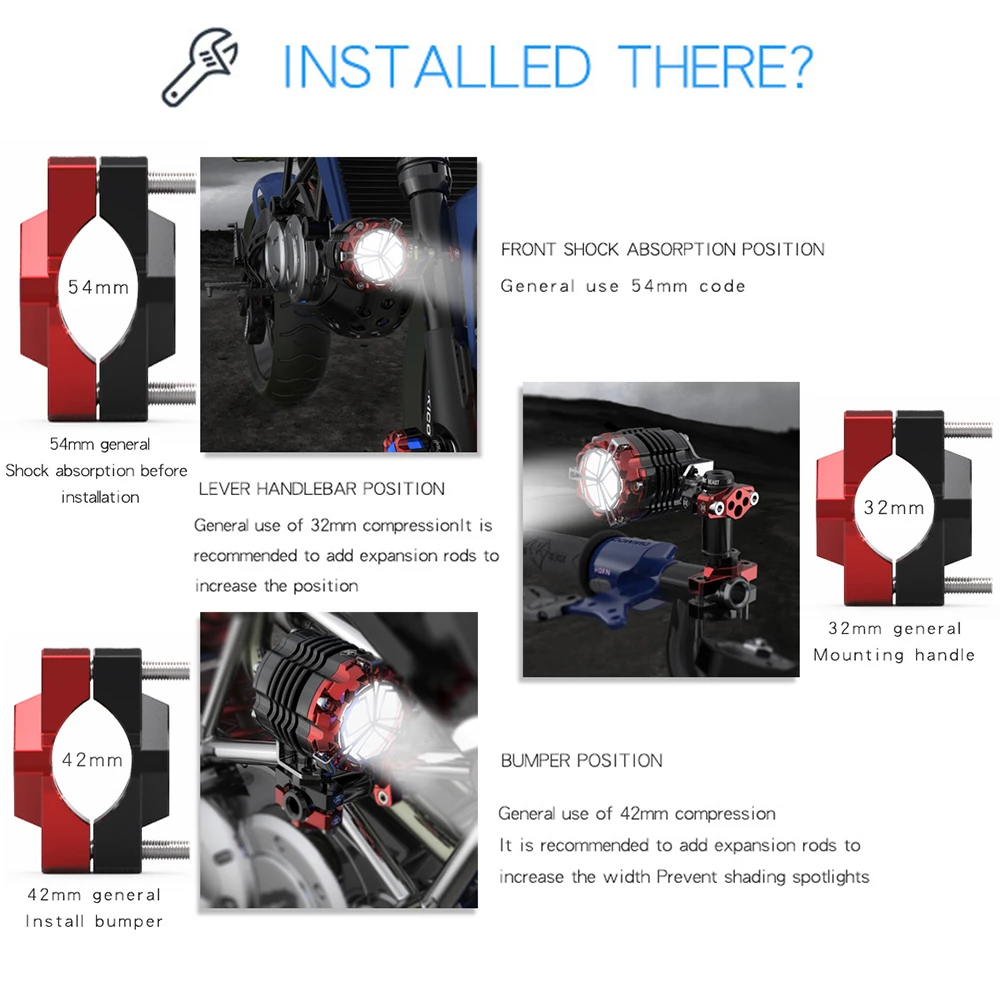 INSTALLED THERE?

54mm

54mm general
Shock absorption before installation

FRONT SHOCK ABSORPTION POSITION

General use 54mm code

LEVER HANDLEBAR POSITION

General use of 32mm compressionIt is recommended to add expansion rods to increase the position

32mm

32mm general
Mounting handle

42mm

42mm general
Install bumper

BUMPER POSITION

General use of 42mm compression
It is recommended to add expansion rods to increase the width Prevent shading spotlights