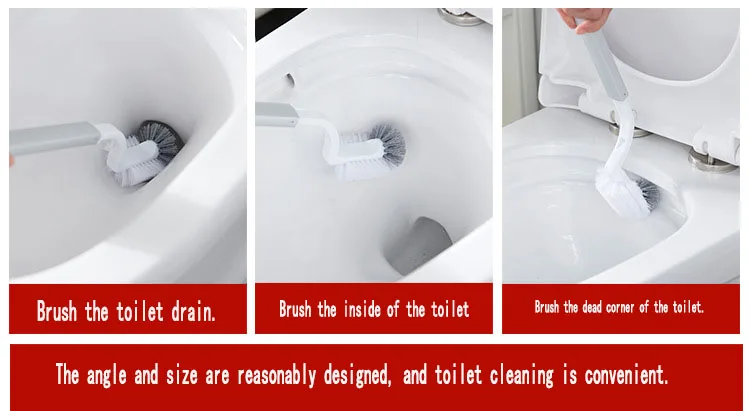 Brush the toilet drain.

Brush the inside of the toilet

Brush the dead corner of the toilet.

The angle and size are reasonably designed, and toilet cleaning is convenient.