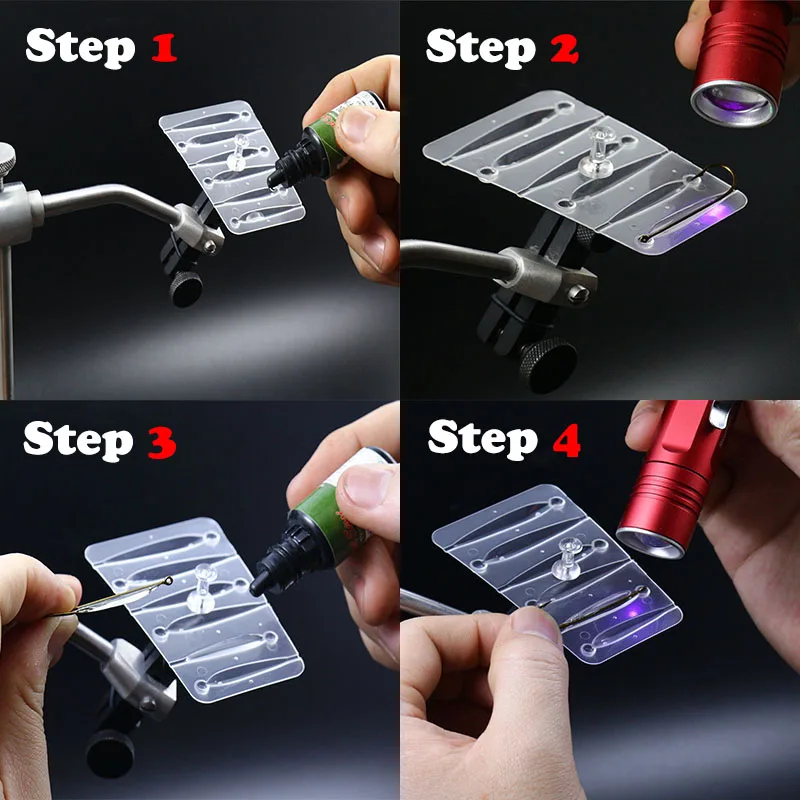 Step 1

Step 2

Step 3

Step 4