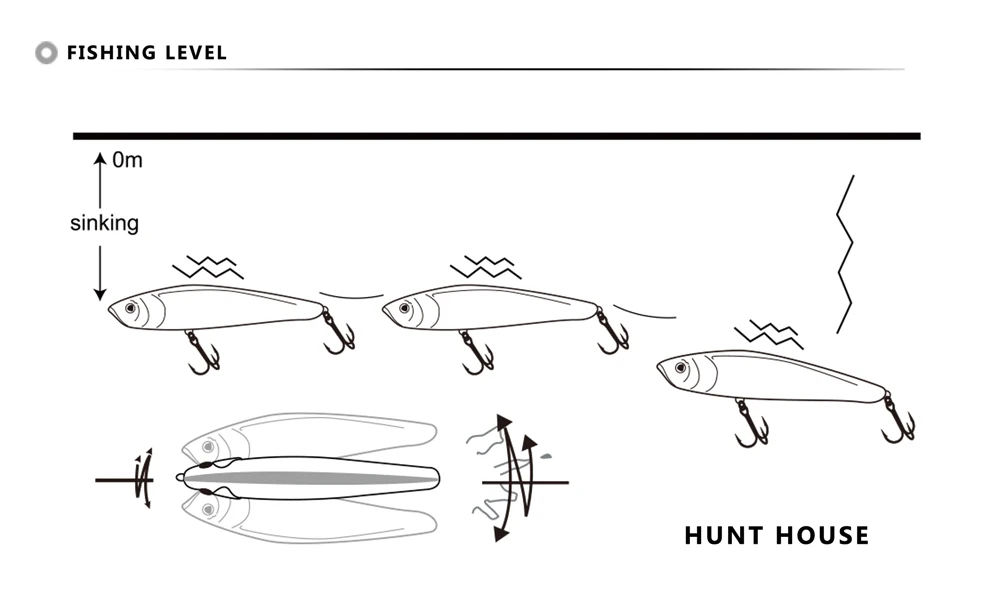 FISHING LEVEL

0m

sinking

HUNT HOUSE