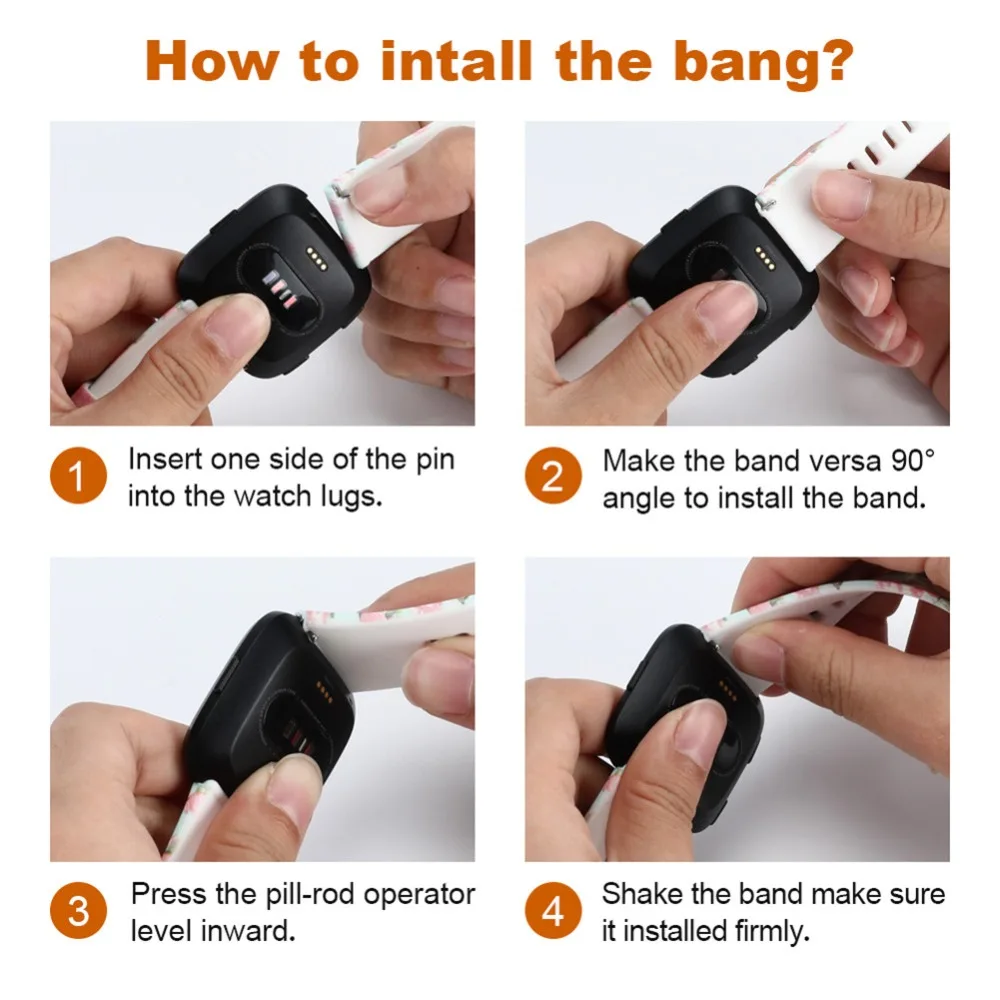 How to intall the bang?

1 Insert one side of the pin into the watch lugs.

2 Make the band versa 90° angle to install the band.

3 Press the pill-rod operator level inward.

4 Shake the band make sure it installed firmly.