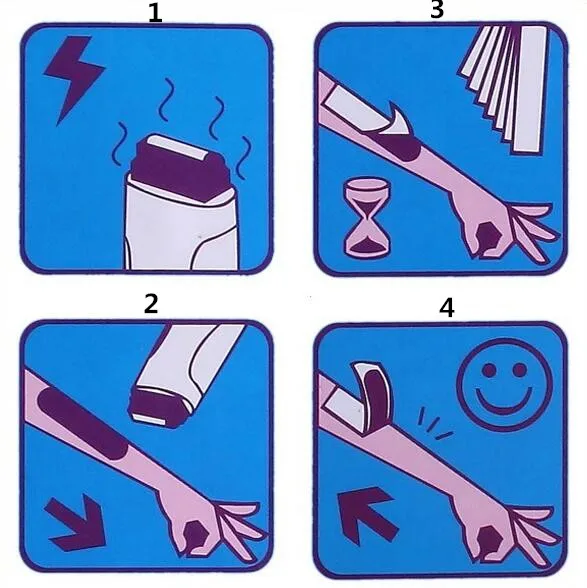 1

3

2

4