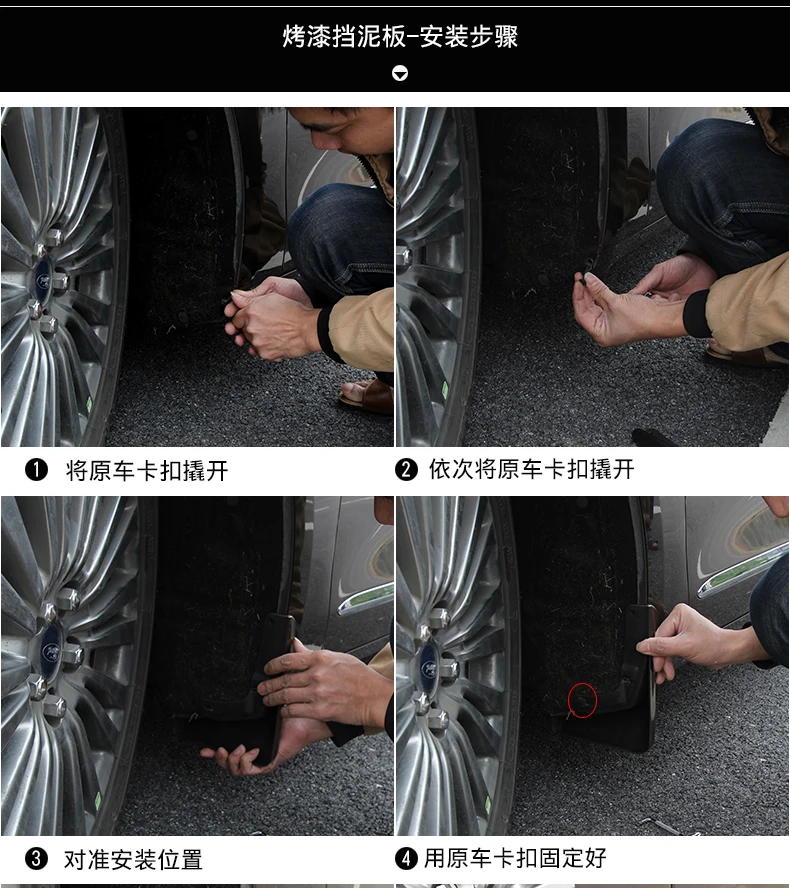 烤漆挡泥板-安装步骤

❶ 将原车卡扣撬开

❷ 依次将原车卡扣撬开

❸ 对准安装位置

❹ 用原车卡扣固定好