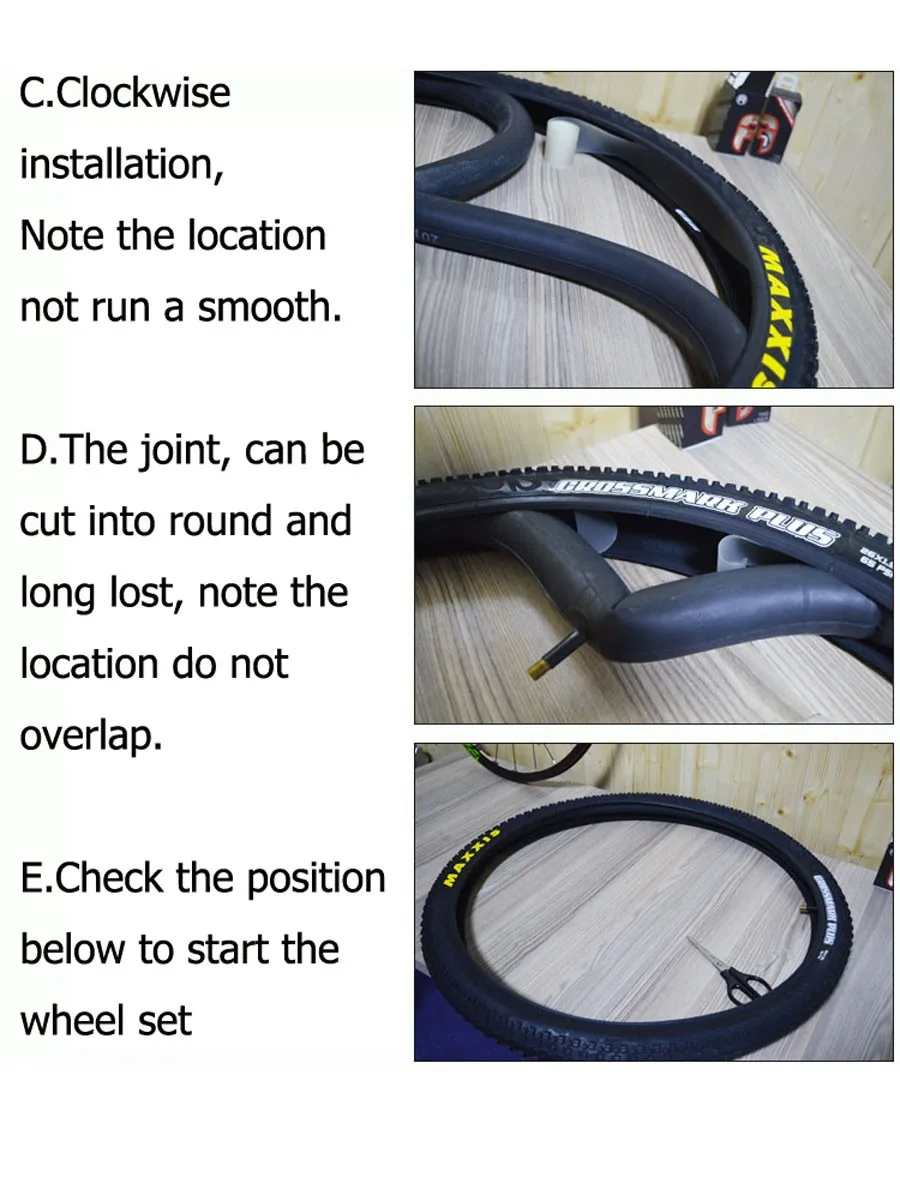 C.Clockwise installation, Note the location not run a smooth.

MAXXIS

D.The joint, can be cut into round and long lost, note the location do not overlap.

CROSSMARK PLUS

E.Check the position below to start the wheel set

MAXXIS

CROSSMARK PLUS