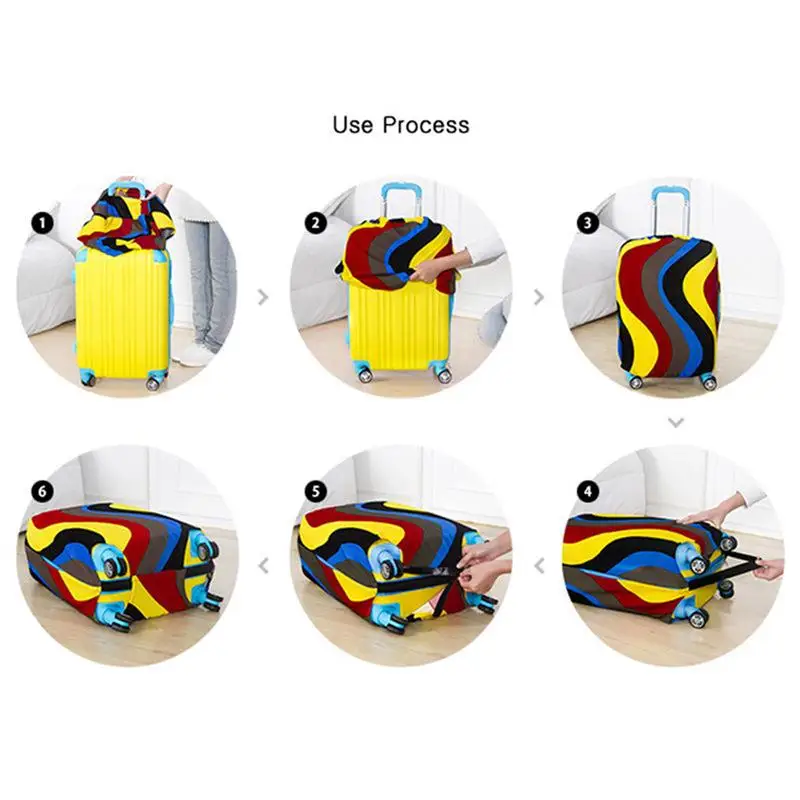 Use Process

1

2

3

6

5

4