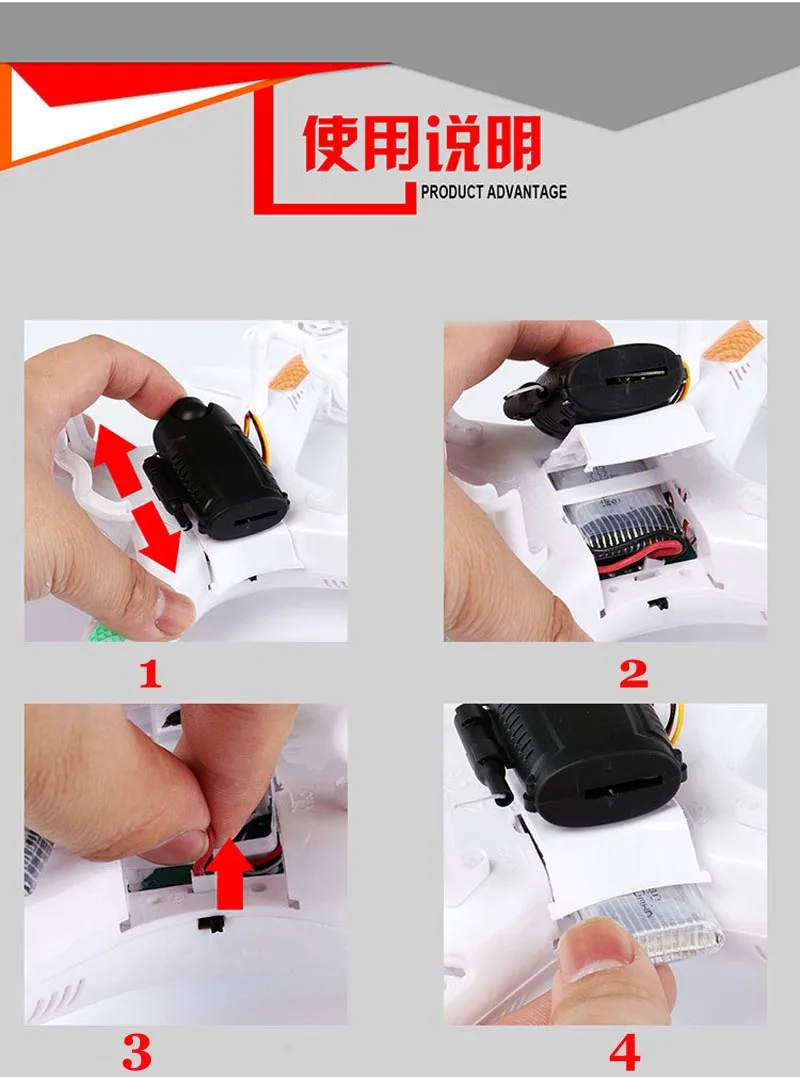 使用说明
PRODUCT ADVANTAGE

1

2

3

4